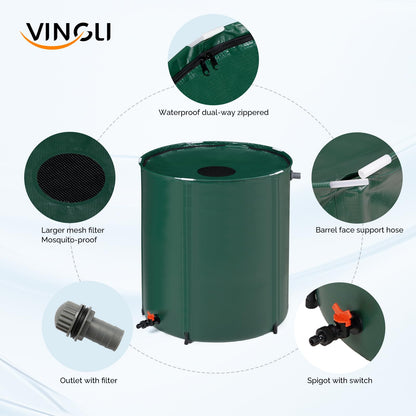 VINGLI

Waterproof dual-way zippered

Larger mesh filter
Mosquito-proof

Barrel face support hose

Outlet with filter

Spigot with switch