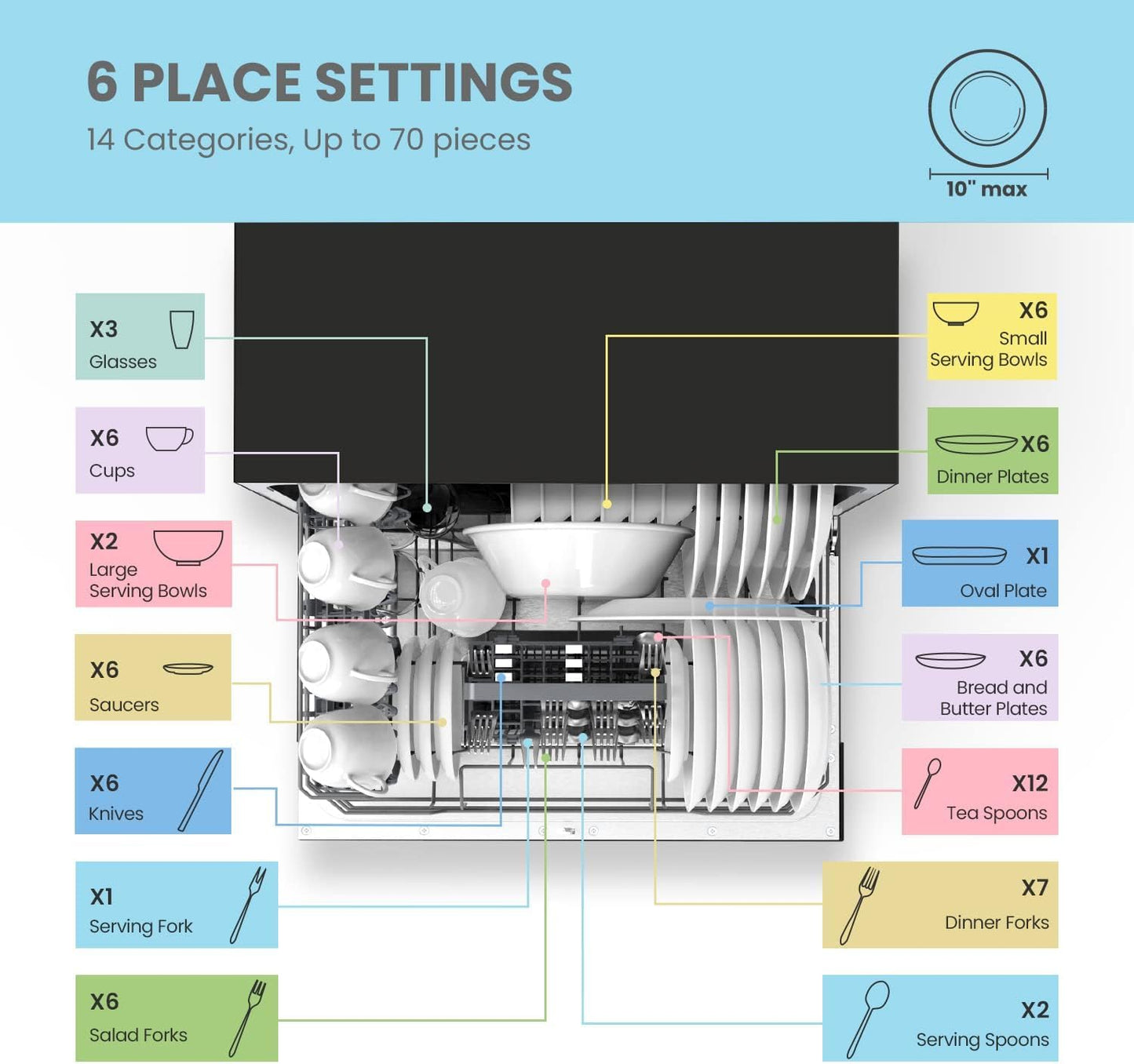 6 PLACE SETTINGS
14 Categories, Up to 70 pieces

10" max

X3
Glasses

X6
Cups

X2
Large Serving Bowls

X6
Saucers

X6
Knives

X1
Serving Fork

X6
Salad Forks

X6
Small Serving Bowls

X6
Dinner Plates

X1
Oval Plate

X6
Bread and Butter Plates

X12
Tea Spoons

X7
Dinner Forks

X2
Serving Spoons