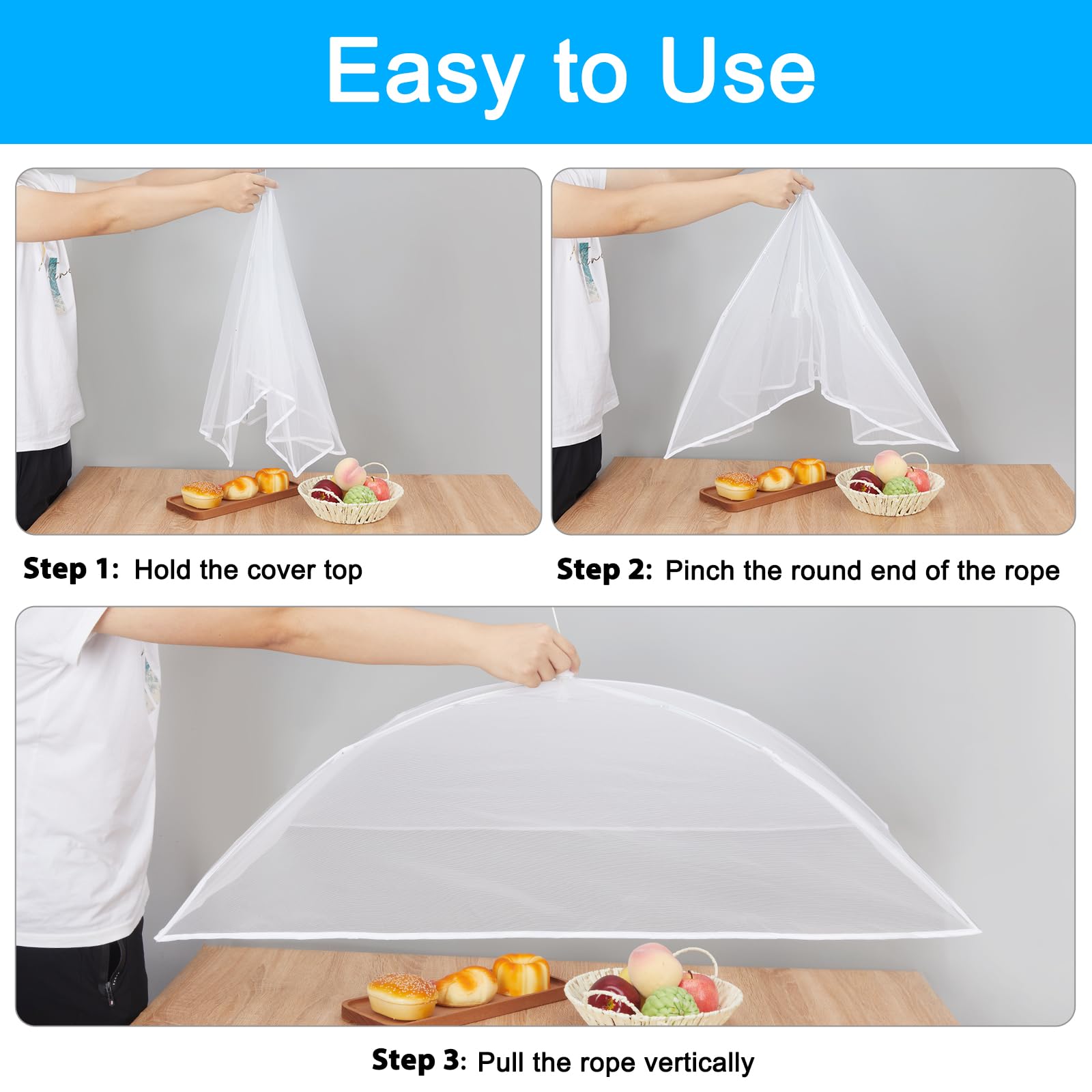 Easy to Use

Step 1: Hold the cover top

Step 2: Pinch the round end of the rope

Step 3: Pull the rope vertically