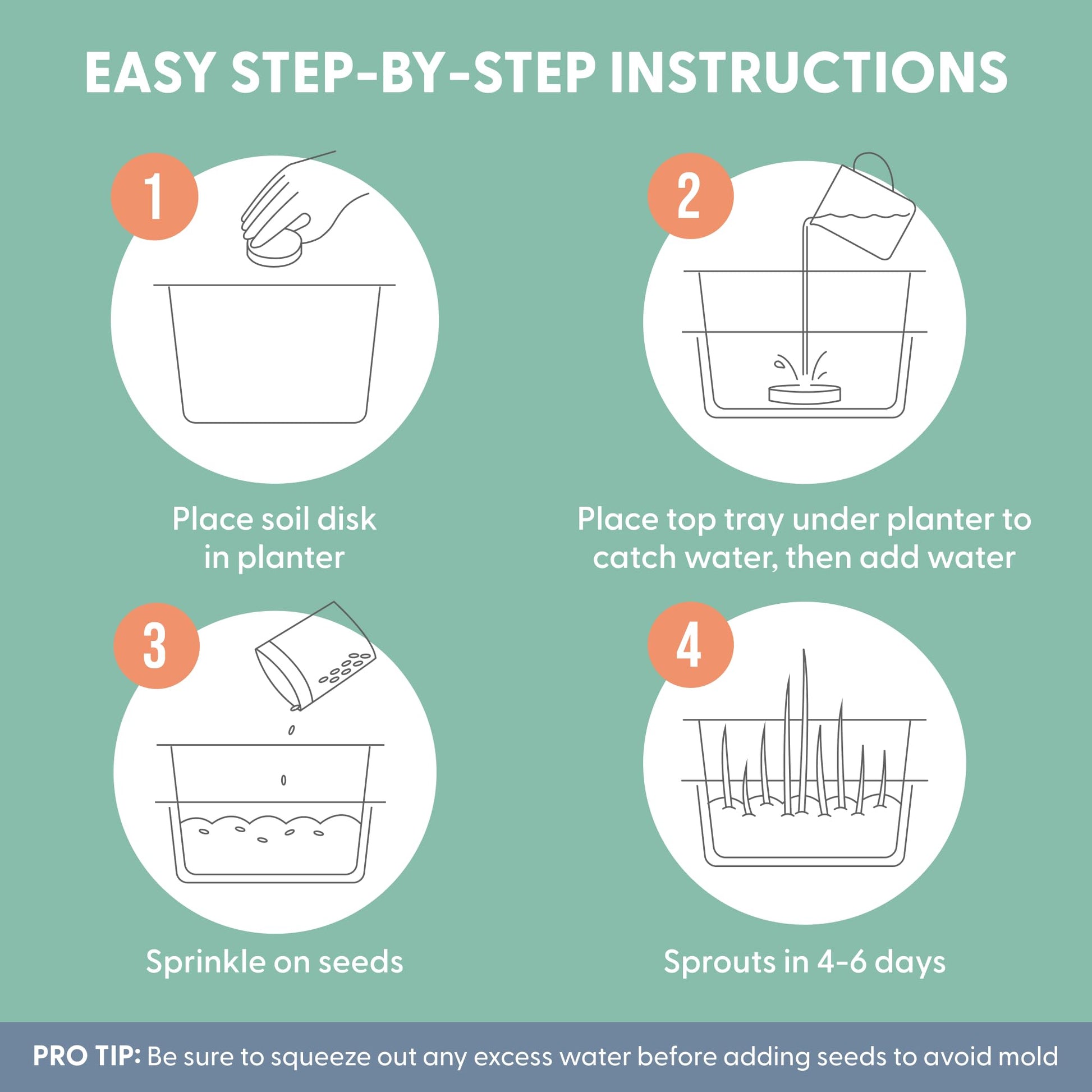 EASY STEP-BY-STEP INSTRUCTIONS

1

Place soil disk in planter

2

Place top tray under planter to catch water, then add water

3

Sprinkle on seeds

4

Sprouts in 4-6 days

PRO TIP: Be sure to squeeze out any excess water before adding seeds to avoid mold