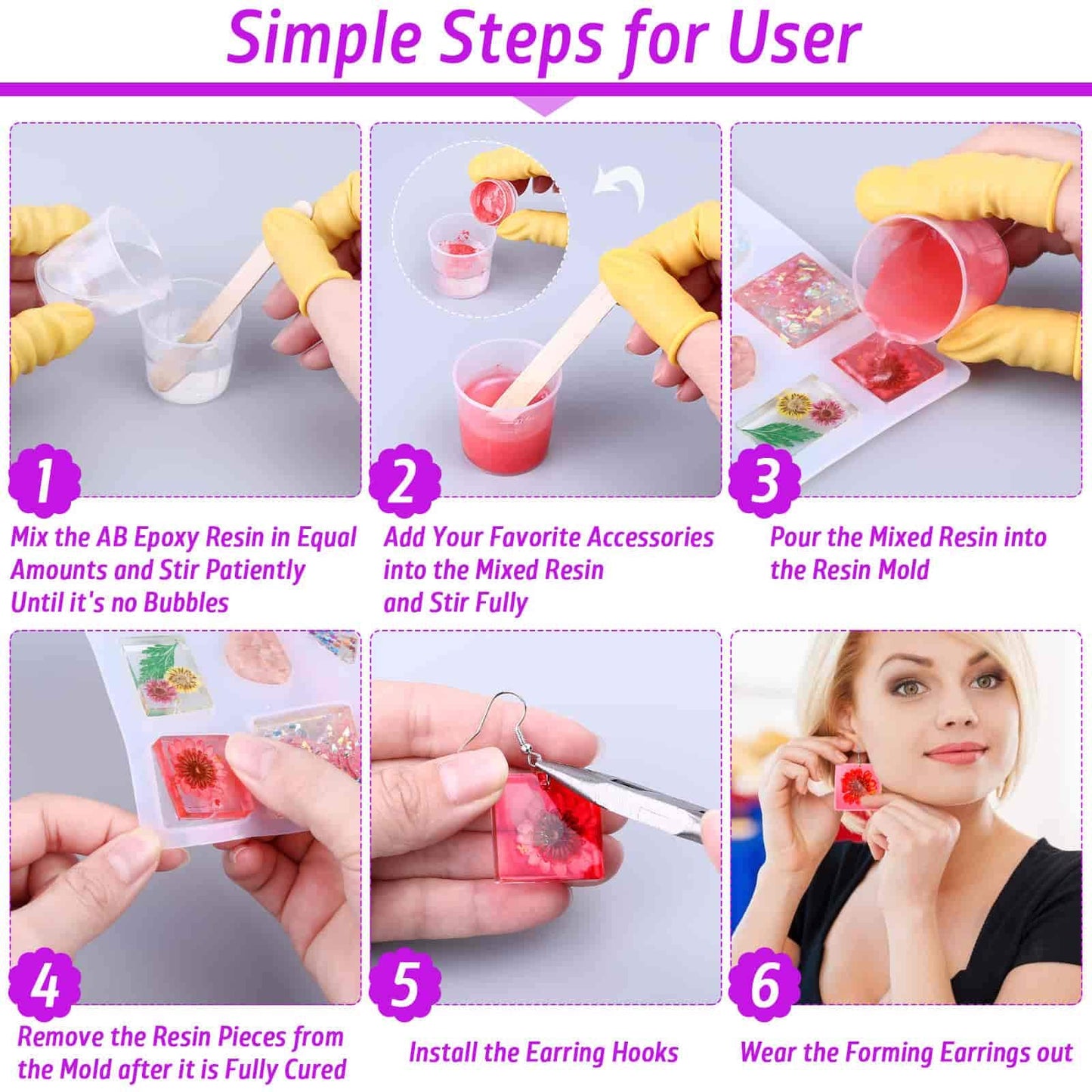 Simple Steps for User

1
Mix the AB Epoxy Resin in Equal Amounts and Stir Patiently Until it's no Bubbles

2
Add Your Favorite Accessories into the Mixed Resin and Stir Fully

3
Pour the Mixed Resin into the Resin Mold

4
Remove the Resin Pieces from the Mold after it is Fully Cured

5
Install the Earring Hooks

6
Wear the Forming Earrings out