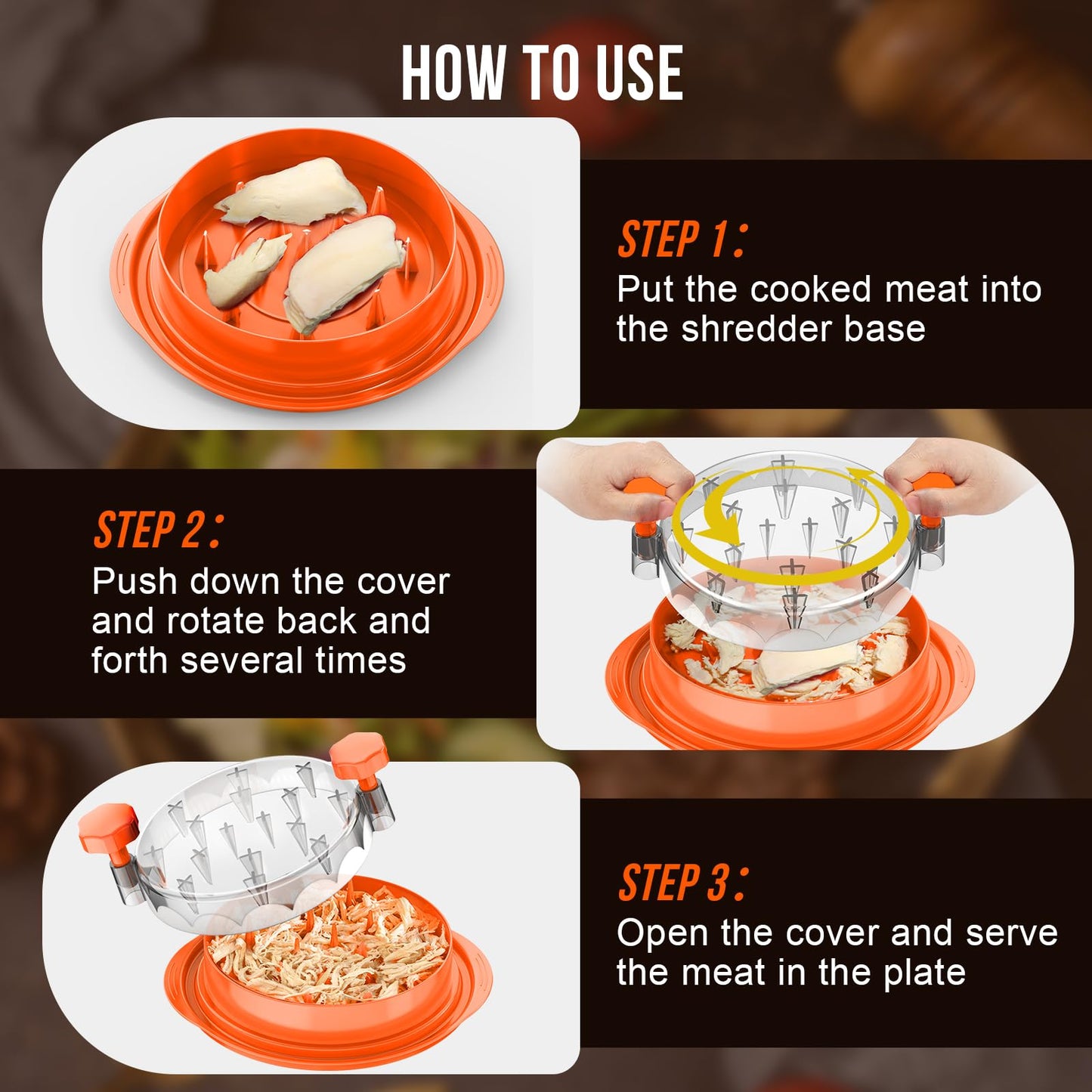 HOW TO USE

STEP 1:
Put the cooked meat into the shredder base

STEP 2:
Push down the cover and rotate back and forth several times

STEP 3:
Open the cover and serve the meat in the plate