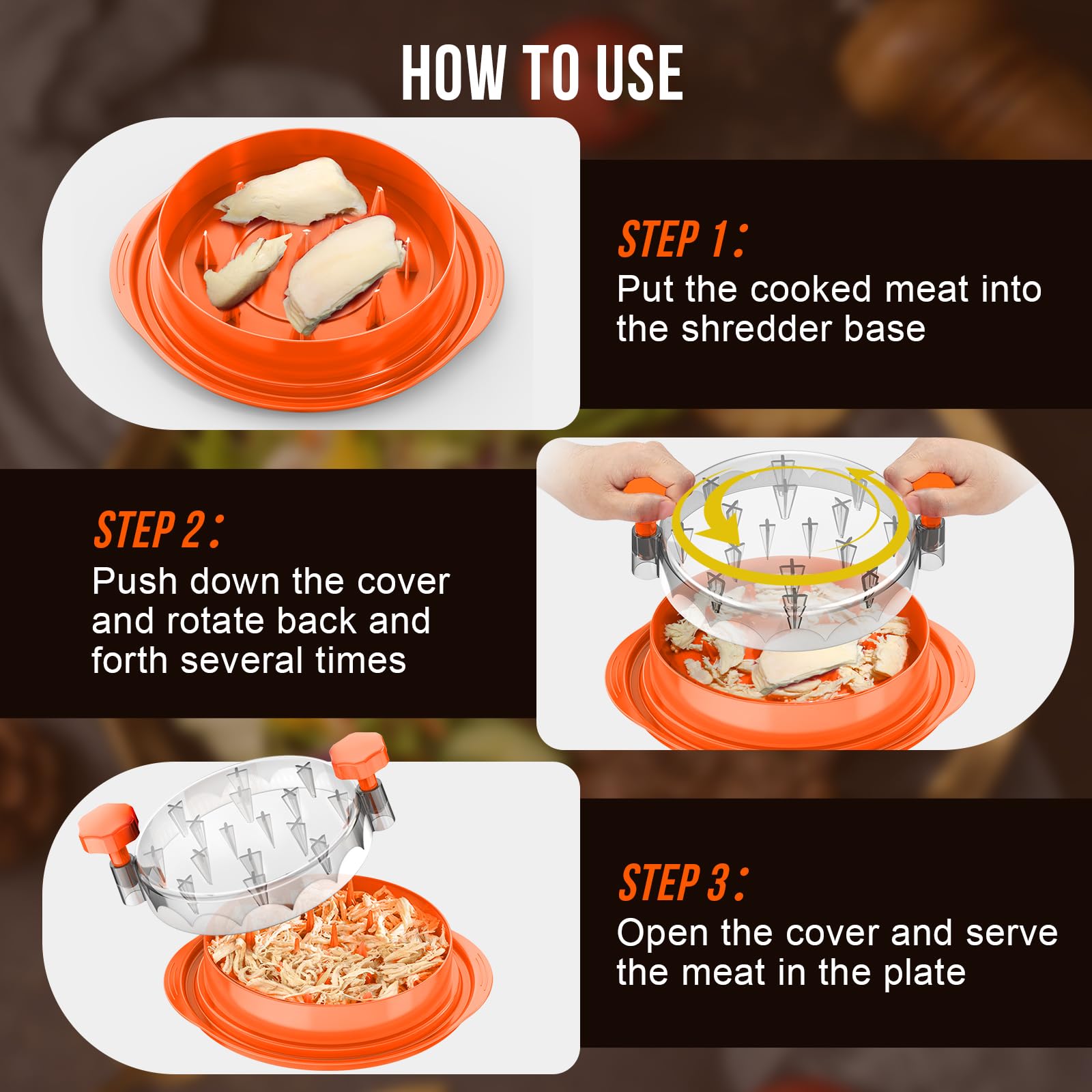 HOW TO USE

STEP 1:
Put the cooked meat into the shredder base

STEP 2:
Push down the cover and rotate back and forth several times

STEP 3:
Open the cover and serve the meat in the plate