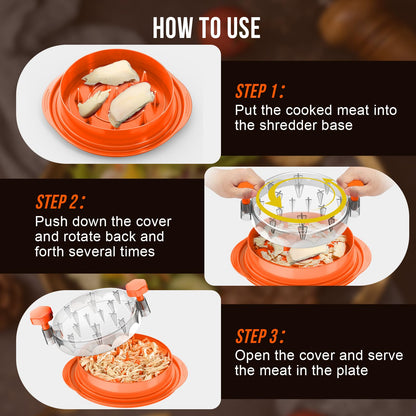 HOW TO USE

STEP 1:
Put the cooked meat into the shredder base

STEP 2:
Push down the cover and rotate back and forth several times

STEP 3:
Open the cover and serve the meat in the plate