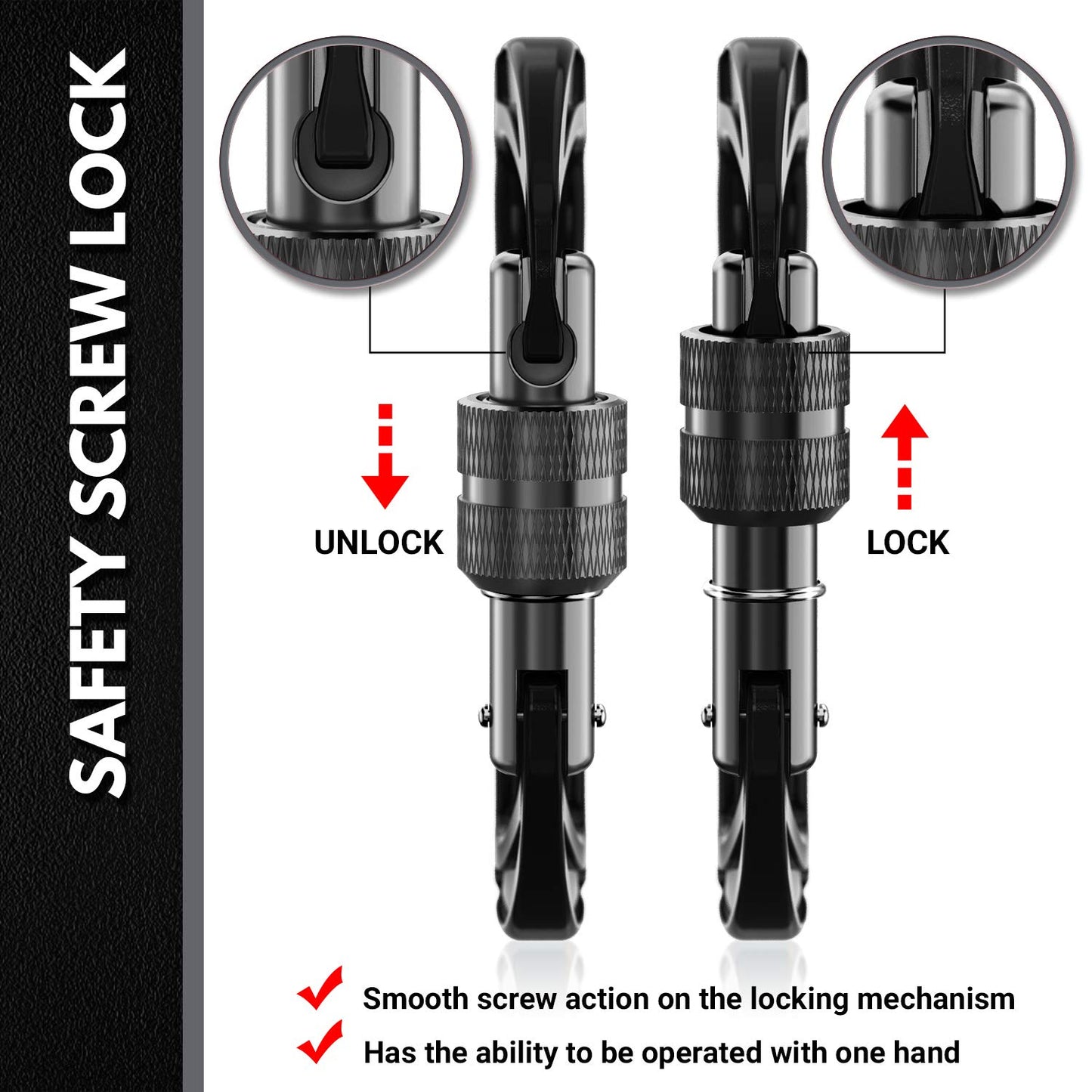 SAFETY SCREW LOCK

UNLOCK

LOCK

Smooth screw action on the locking mechanism

Has the ability to be operated with one hand