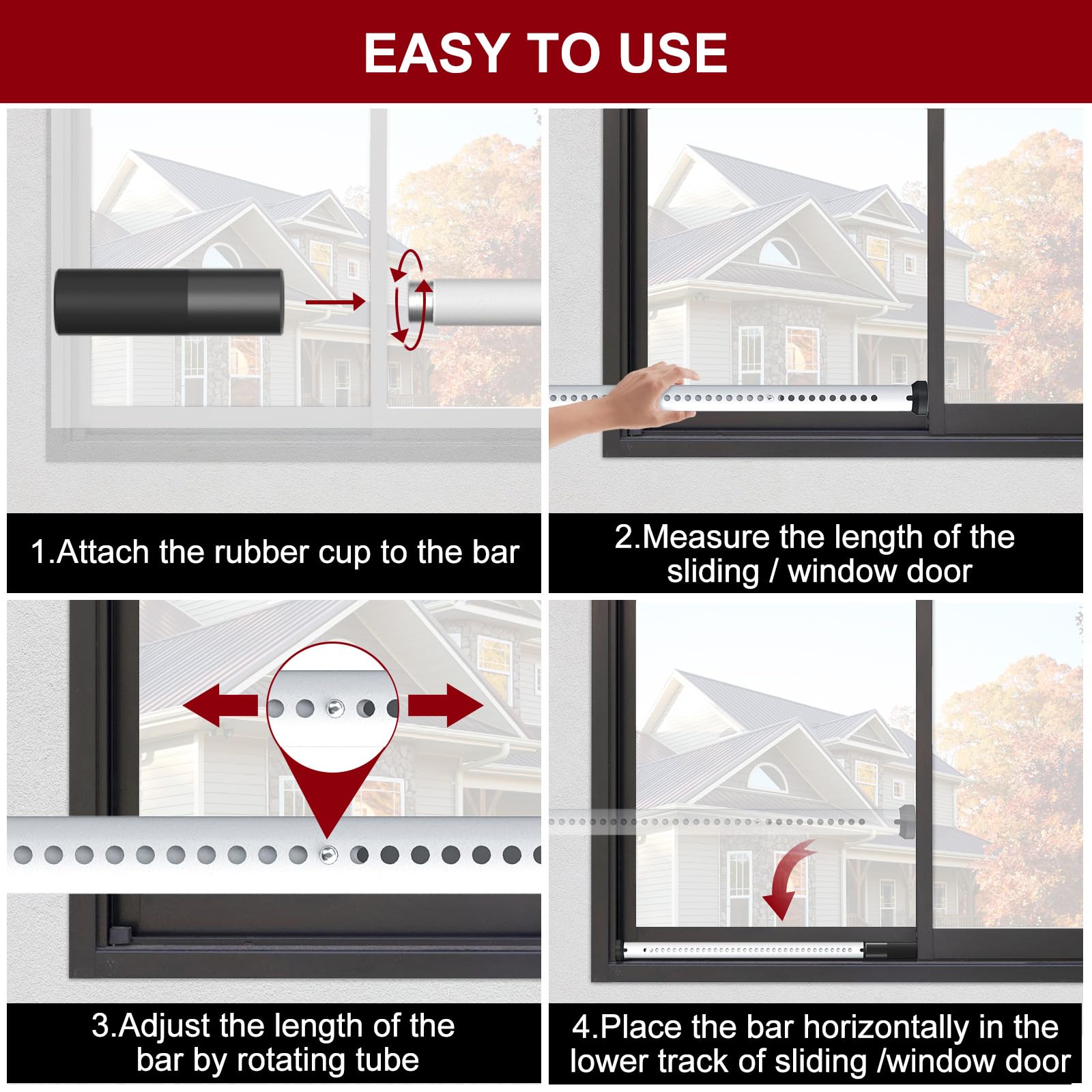 EASY TO USE

1.Attach the rubber cup to the bar

2.Measure the length of the sliding / window door

3.Adjust the length of the bar by rotating tube

4.Place the bar horizontally in the lower track of sliding /window door