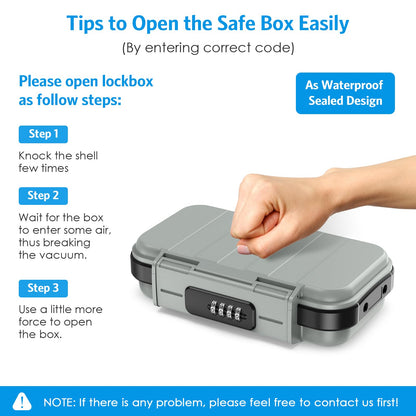 Tips to Open the Safe Box Easily
(By entering correct code)

Please open lockbox as follow steps:

As Waterproof Sealed Design

Step 1

Knock the shell few times

Step 2

Wait for the box to enter some air, thus breaking the vacuum.

Step 3

Use a little more force to open the box.

NOTE: If there is any problem, please feel free to contact us first!