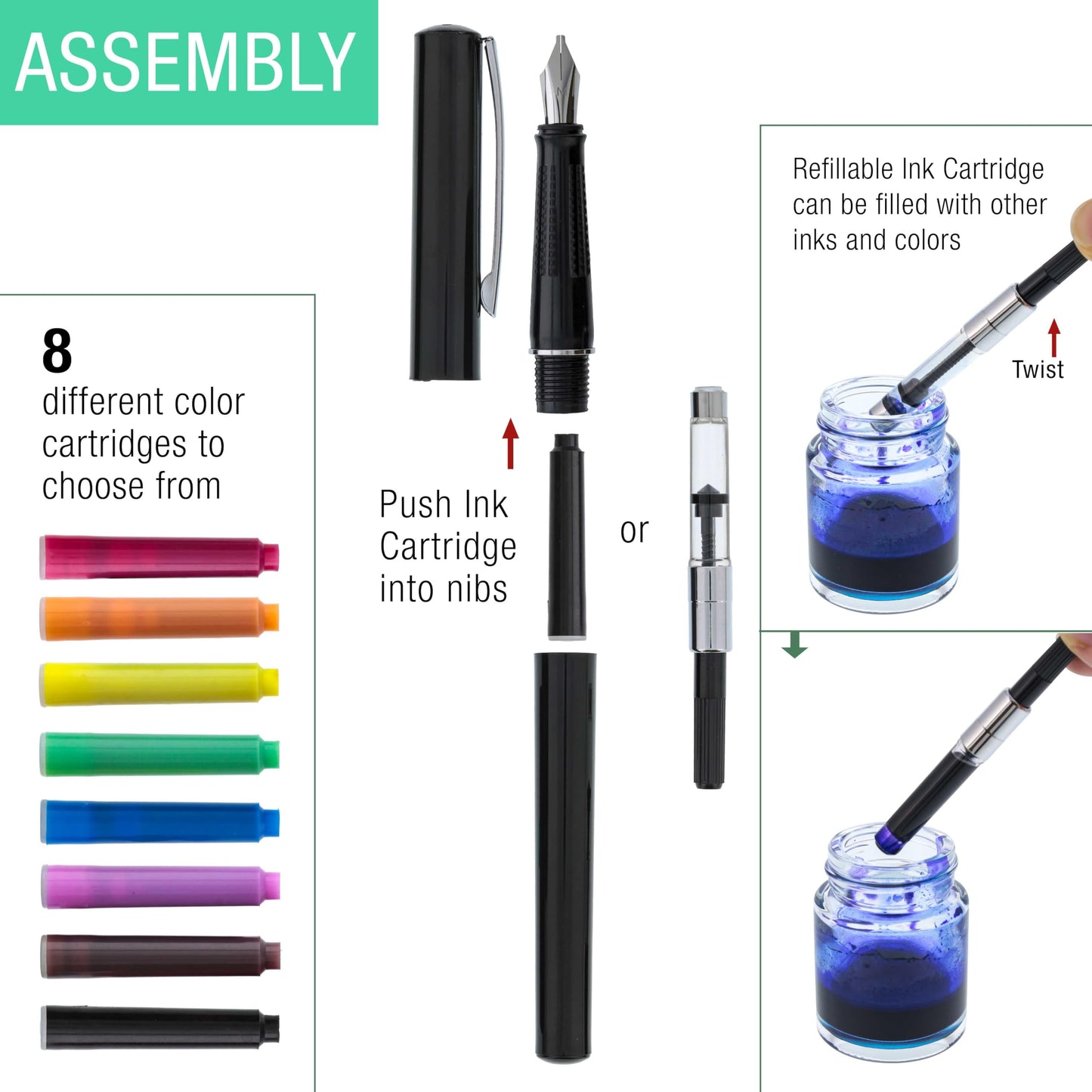 ASSEMBLY

8
different color cartridges to choose from

Push Ink Cartridge into nibs

or

Refillable Ink Cartridge can be filled with other inks and colors

Twist