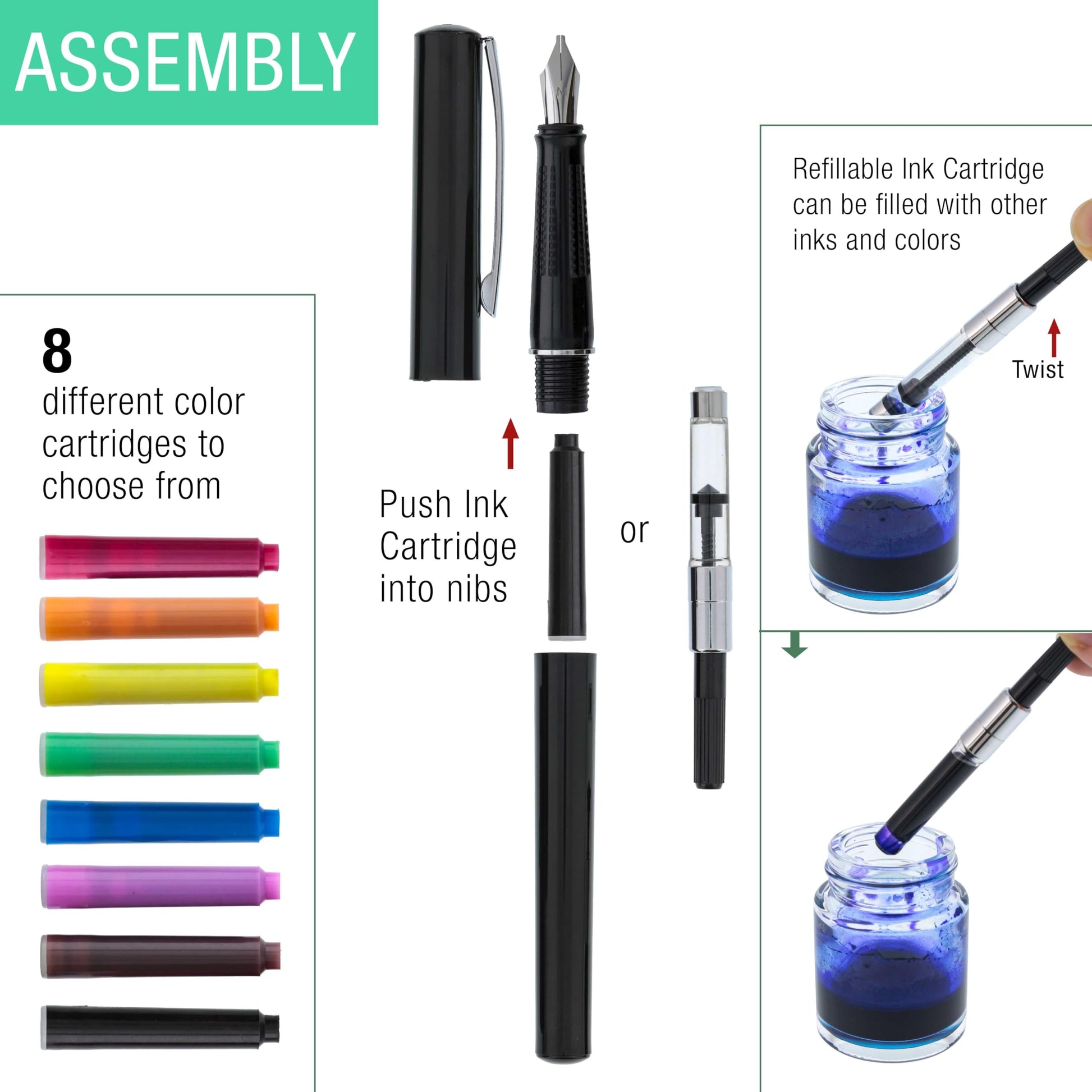 ASSEMBLY

8
different color cartridges to choose from

Push Ink Cartridge into nibs

or

Refillable Ink Cartridge can be filled with other inks and colors

Twist