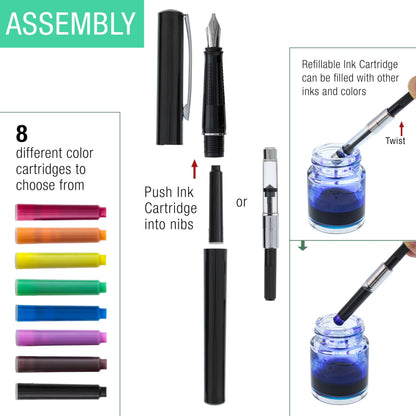 ASSEMBLY

8
different color cartridges to choose from

Push Ink Cartridge into nibs

or

Refillable Ink Cartridge can be filled with other inks and colors

Twist