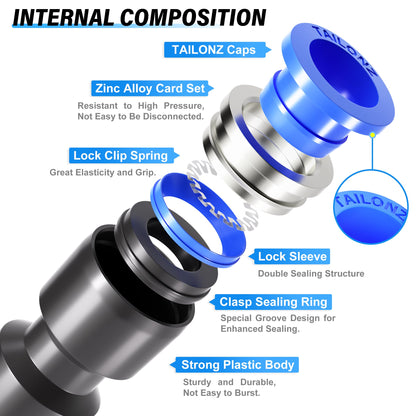 INTERNAL COMPOSITION

TAILONZ Caps

TAILONZ

Zinc Alloy Card Set

Resistant to High Pressure, Not Easy to Be Disconnected.

Lock Clip Spring

Great Elasticity and Grip.

TAILONZ

Lock Sleeve

Double Sealing Structure

Clasp Sealing Ring

Special Groove Design for Enhanced Sealing.

Strong Plastic Body

Sturdy and Durable, Not Easy to Burst.