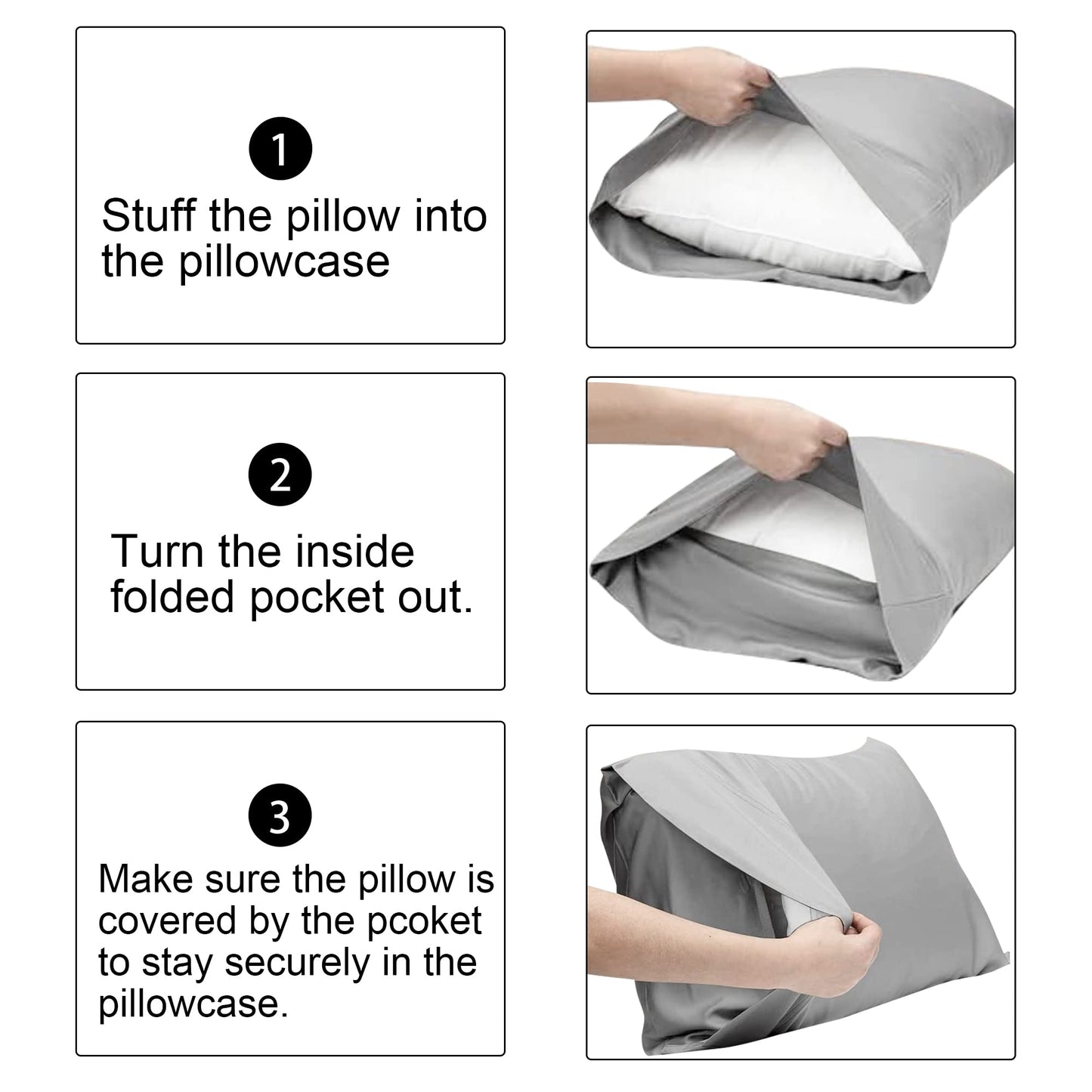 1
Stuff the pillow into the pillowcase

2
Turn the inside folded pocket out.

3
Make sure the pillow is covered by the pcoket to stay securely in the pillowcase.