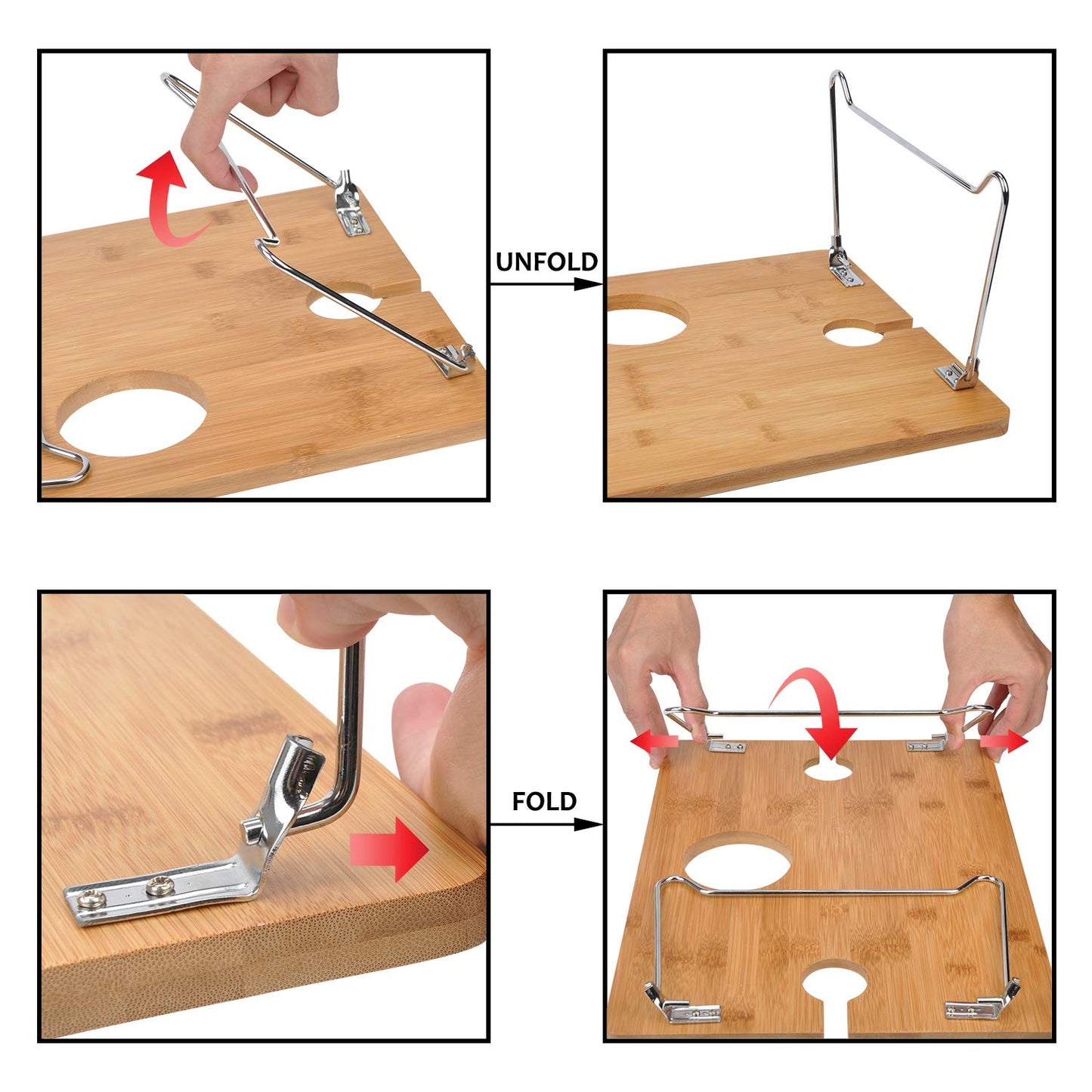 UNFOLD

FOLD