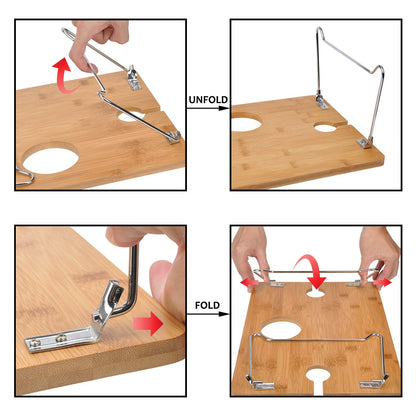 UNFOLD

FOLD