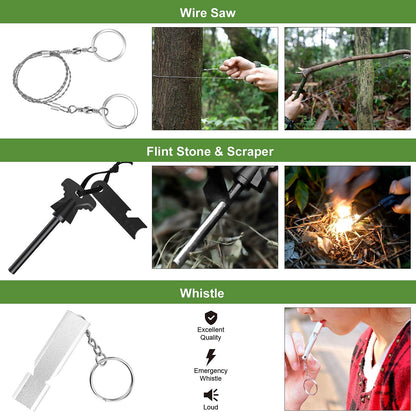 Wire Saw

Flint Stone & Scraper

Whistle

Excellent Quality

Emergency Whistle

Loud