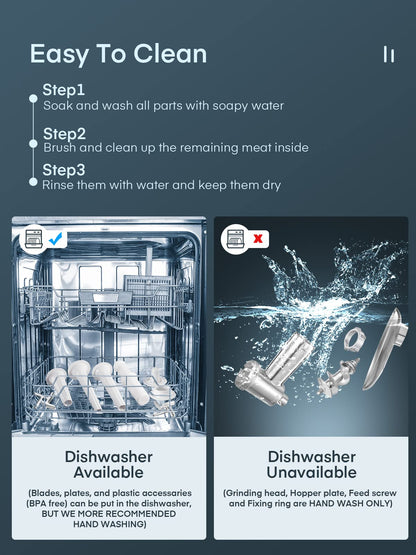 Easy To Clean

Step1
Soak and wash all parts with soapy water

Step2
Brush and clean up the remaining meat inside

Step3
Rinse them with water and keep them dry

Dishwasher Available

(Blades, plates, and plastic accessaries (BPA free) can be put in the dishwasher, BUT WE MORE RECOMMENDED HAND WASHING)

Dishwasher Unavailable

(Grinding head, Hopper plate, Feed screw and Fixing ring are HAND WASH ONLY)