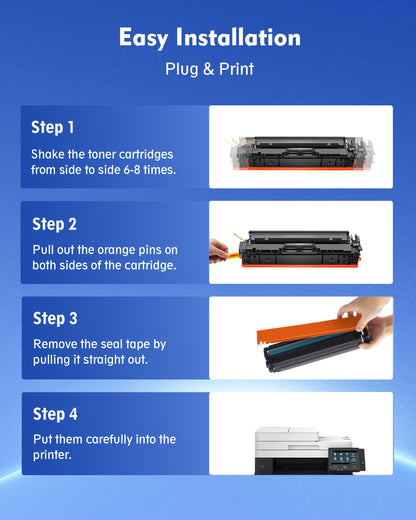 Easy Installation

Plug & Print

Step 1

Shake the toner cartridges from side to side 6-8 times.

Step 2

Pull out the orange pins on both sides of the cartridge.

Step 3

Remove the seal tape by pulling it straight out.

Step 4

Put them carefully into the printer.