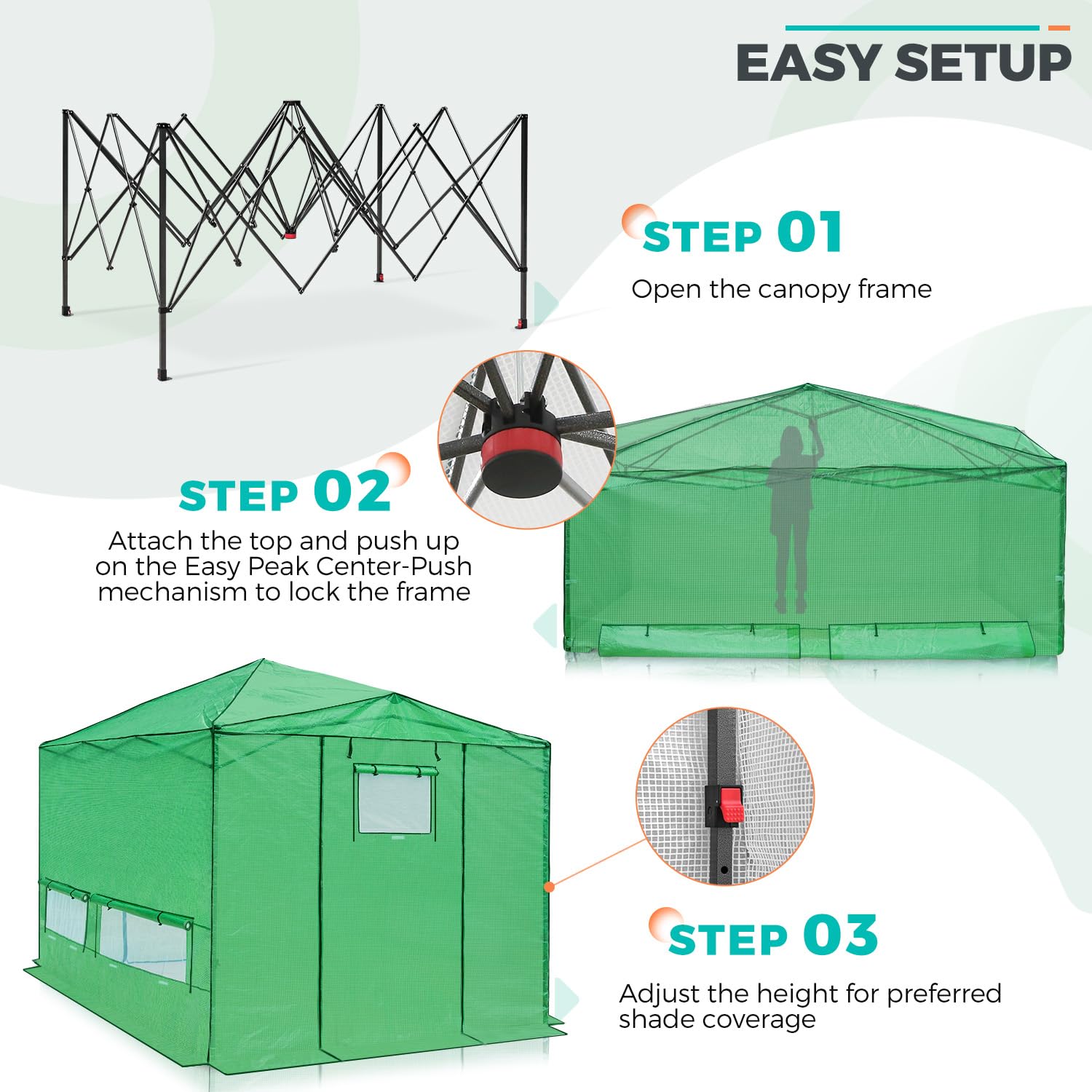 EASY SETUP

STEP 01

Open the canopy frame

STEP 02

Attach the top and push up on the Easy Peak Center-Push mechanism to lock the frame

STEP 03

Adjust the height for preferred shade coverage