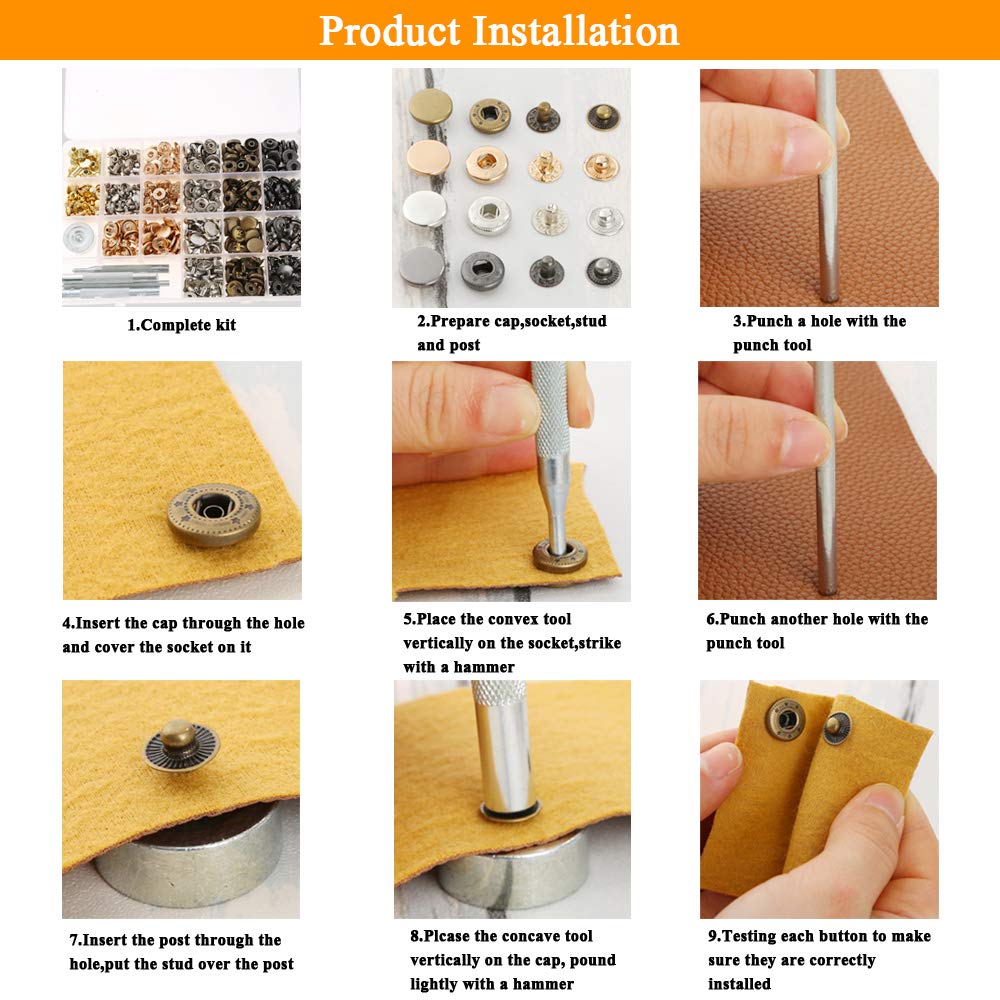 Product Installation

1.Complete kit

2.Prepare cap,socket,stud and post

3.Punch a hole with the punch tool

4.Insert the cap through the hole and cover the socket on it

5.Place the convex tool vertically on the socket,strike with a hammer

6.Punch another hole with the punch tool

7.Insert the post through the hole,put the stud over the post

8.Plcase the concave tool vertically on the cap, pound lightly with a hammer

9.Testing each button to make sure they are correctly installed