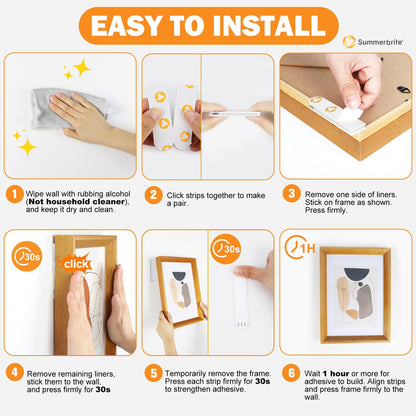 EASY TO INSTALL

Summerbrite

1 Wipe wall with rubbing alcohol (Not household cleaner), and keep it dry and clean.

2 Click strips together to make a pair.

3 Remove one side of liners. Stick on frame as shown. Press firmly.

30s

click

30s

1H

4 Remove remaining liners, stick them to the wall, and press firmly for 30s

5 Temporarily remove the frame. Press each strip firmly for 30s to strengthen adhesive.

6 Wait 1 hour or more for adhesive to build. Align strips and press frame firmly to the wall.