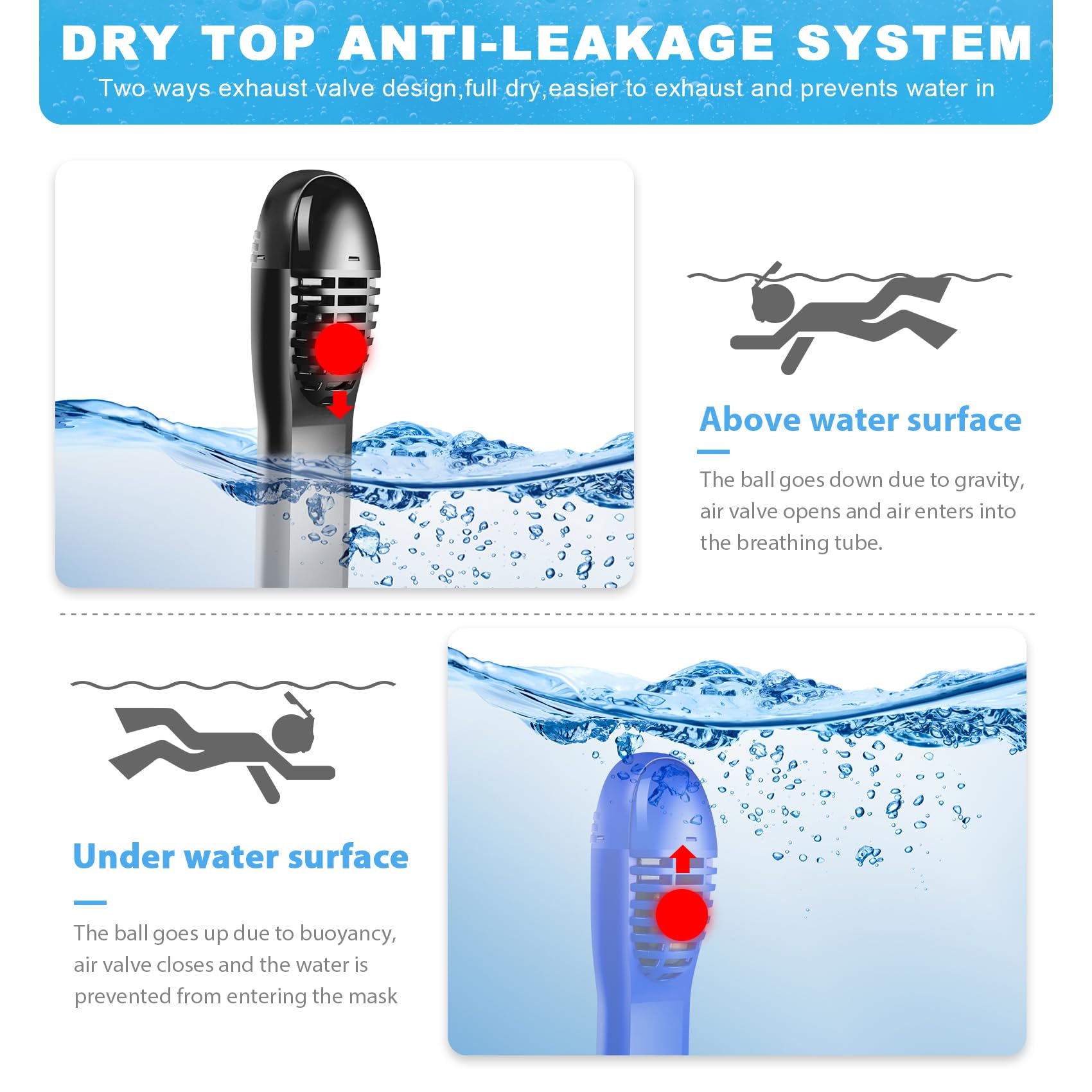 DRY TOP ANTI-LEAKAGE SYSTEM

Two ways exhaust valve design,full dry,easier to exhaust and prevents water in

Above water surface

The ball goes down due to gravity, air valve opens and air enters into the breathing tube.

Under water surface

The ball goes up due to buoyancy, air valve closes and the water is prevented from entering the mask