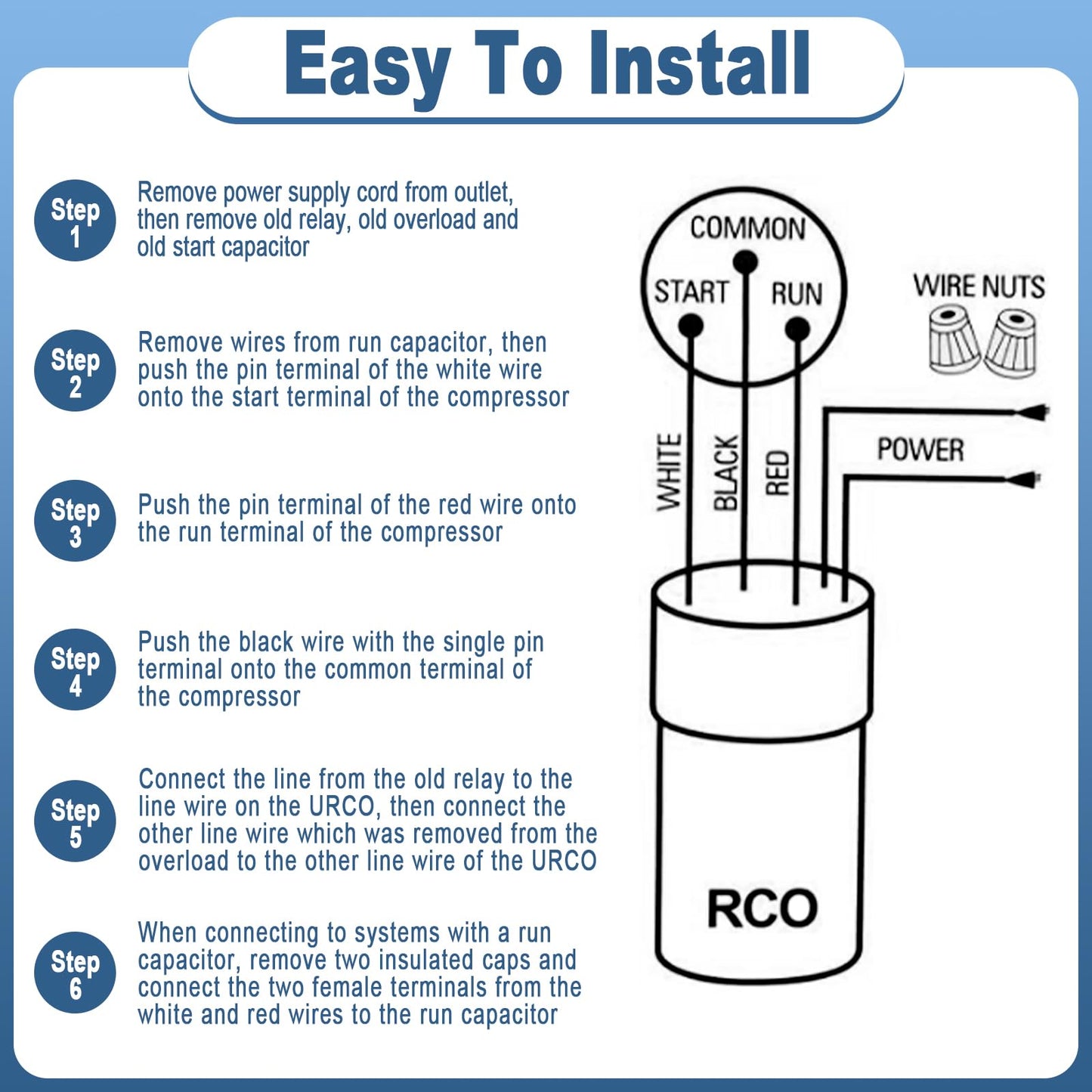 Easy To Install

Step 1
Remove power supply cord from outlet, then remove old relay, old overload and old start capacitor

Step 2
Remove wires from run capacitor, then push the pin terminal of the white wire onto the start terminal of the compressor

Step 3
Push the pin terminal of the red wire onto the run terminal of the compressor

Step 4
Push the black wire with the single pin terminal onto the common terminal of the compressor

Step 5
Connect the line from the old relay to the line wire on the URCO, then connect the other line wire which was removed from the overload to the other line wire of the URCO

Step 6
When connecting to systems with a run capacitor, remove two insulated caps and connect the two female terminals from the white and red wires to the run capacitor

COMMON
START
RUN
WIRE NUTS
WHITE
BLACK
RED
POWER
RCO