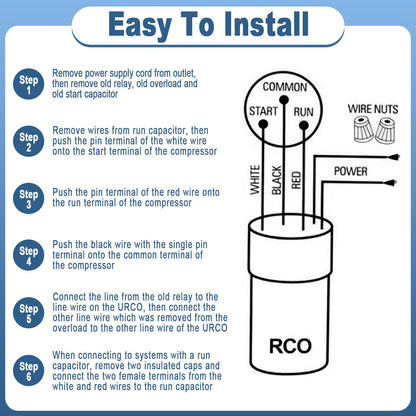 Easy To Install

Step 1
Remove power supply cord from outlet, then remove old relay, old overload and old start capacitor

Step 2
Remove wires from run capacitor, then push the pin terminal of the white wire onto the start terminal of the compressor

Step 3
Push the pin terminal of the red wire onto the run terminal of the compressor

Step 4
Push the black wire with the single pin terminal onto the common terminal of the compressor

Step 5
Connect the line from the old relay to the line wire on the URCO, then connect the other line wire which was removed from the overload to the other line wire of the URCO

Step 6
When connecting to systems with a run capacitor, remove two insulated caps and connect the two female terminals from the white and red wires to the run capacitor

COMMON
START
RUN
WIRE NUTS
WHITE
BLACK
RED
POWER
RCO