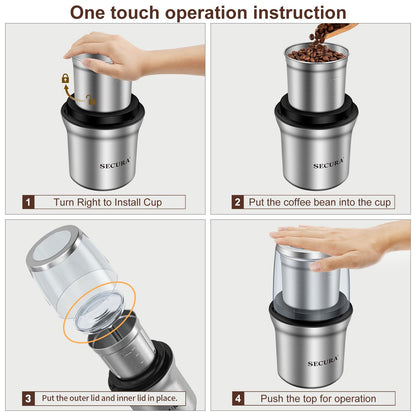 One touch operation instruction

SECURA

1 Turn Right to Install Cup

SECURA

2 Put the coffee bean into the cup

3 Put the outer lid and inner lid in place.

SECURA

4 Push the top for operation