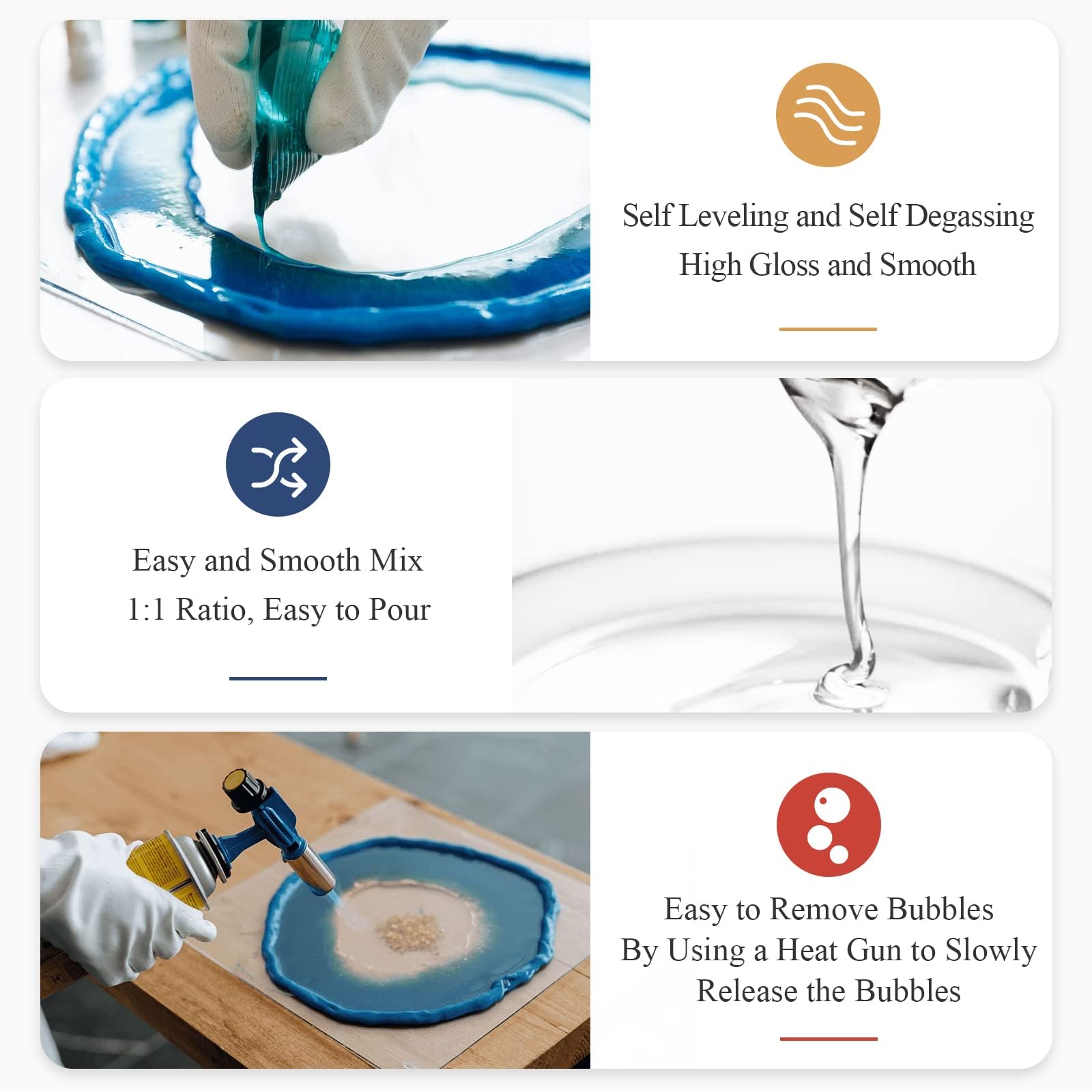 Self Leveling and Self Degassing
High Gloss and Smooth

Easy and Smooth Mix
1:1 Ratio, Easy to Pour

Easy to Remove Bubbles
By Using a Heat Gun to Slowly
Release the Bubbles