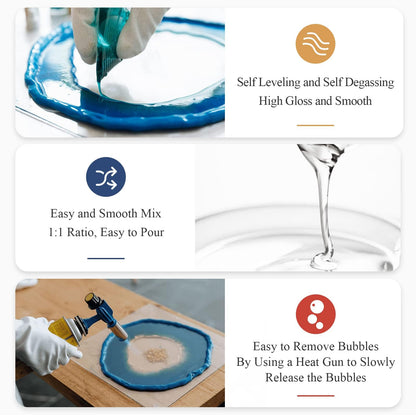 Self Leveling and Self Degassing
High Gloss and Smooth

Easy and Smooth Mix
1:1 Ratio, Easy to Pour

Easy to Remove Bubbles
By Using a Heat Gun to Slowly
Release the Bubbles