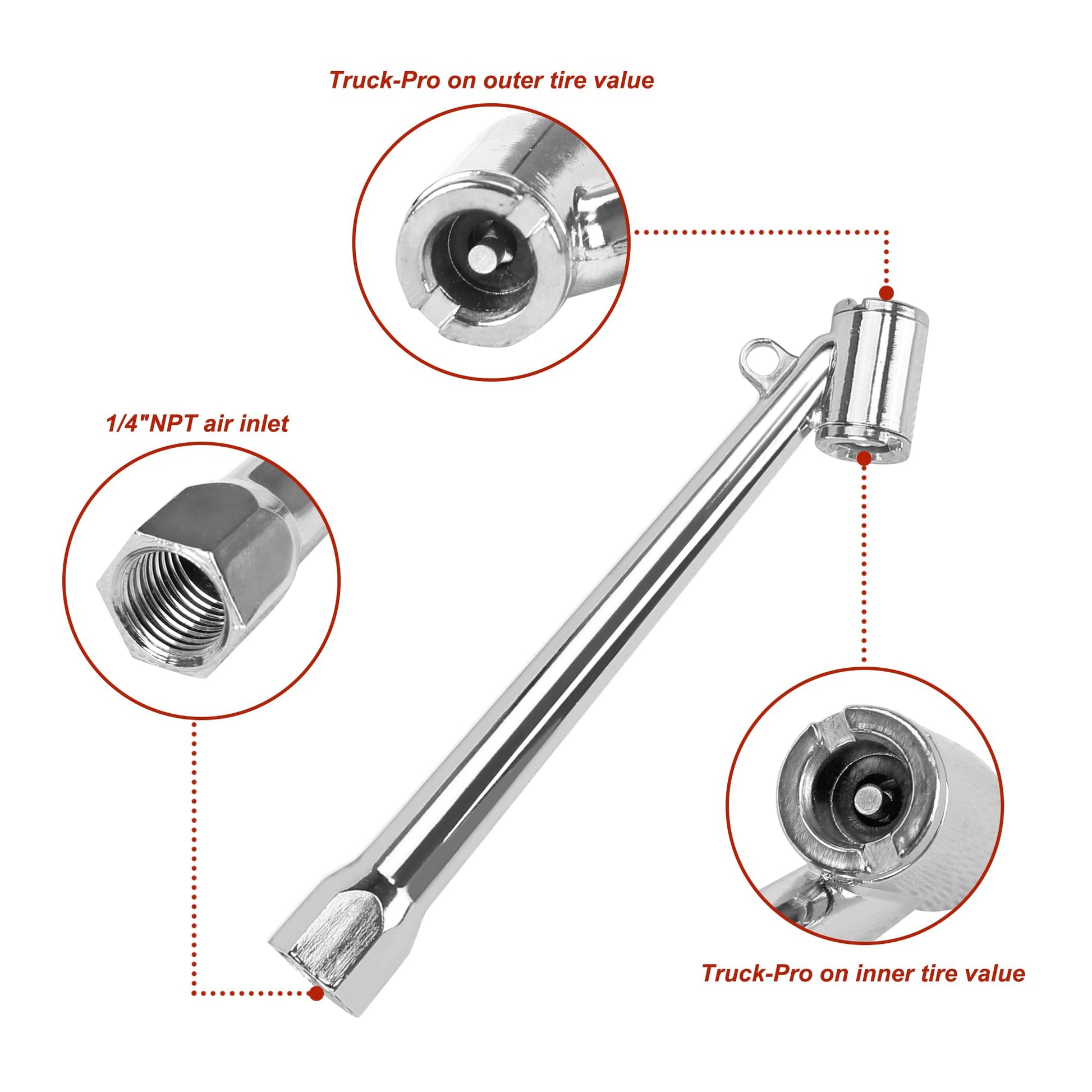 Truck-Pro on outer tire value

1/4"NPT air inlet

Truck-Pro on inner tire value