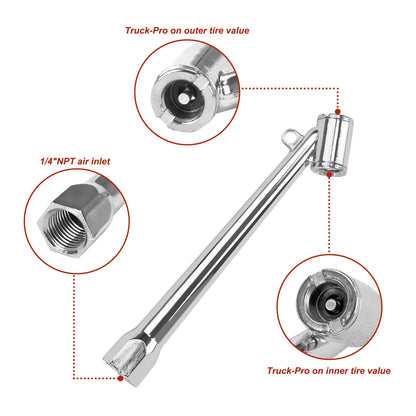 Truck-Pro on outer tire value

1/4"NPT air inlet

Truck-Pro on inner tire value