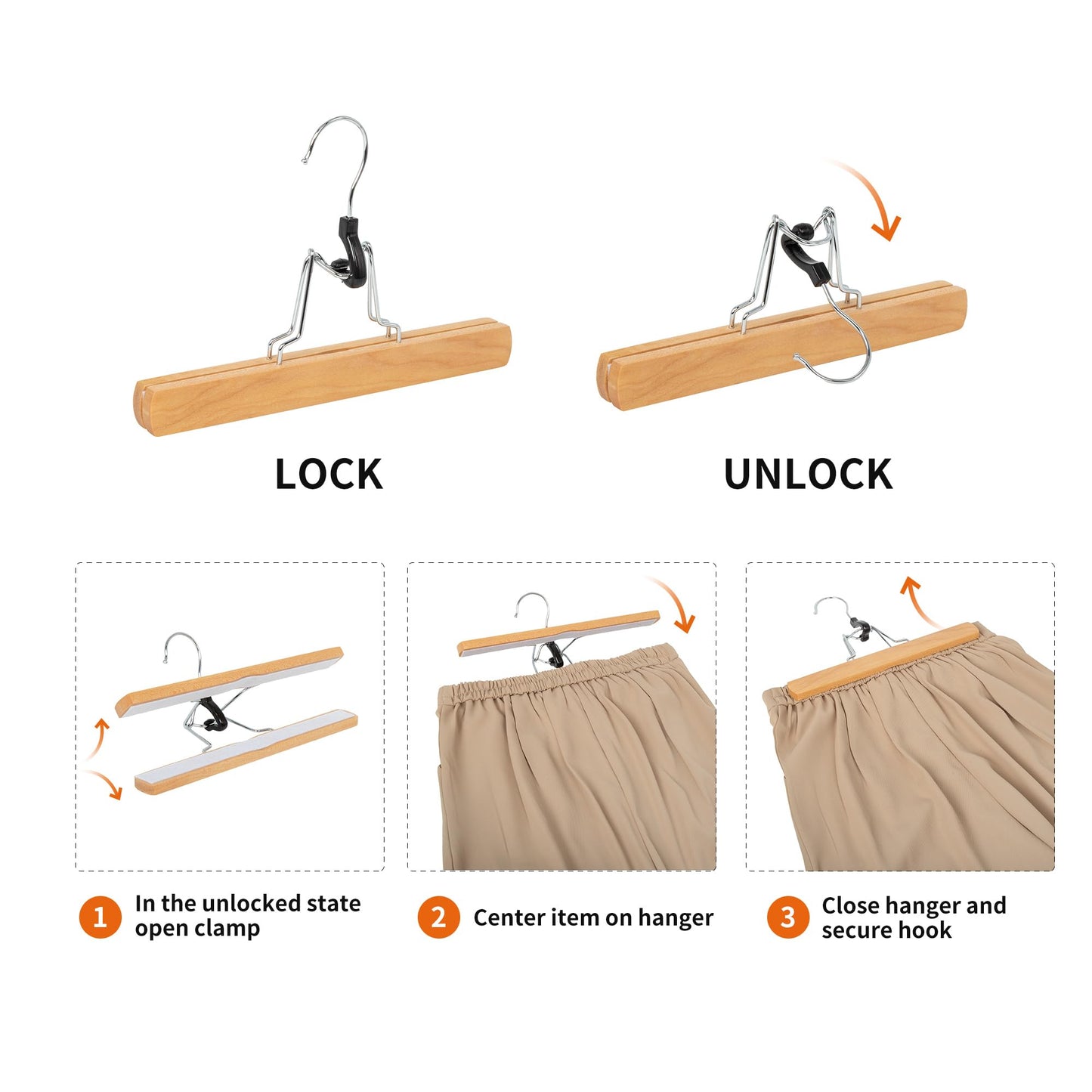 LOCK

UNLOCK

1 In the unlocked state open clamp

2 Center item on hanger

3 Close hanger and secure hook