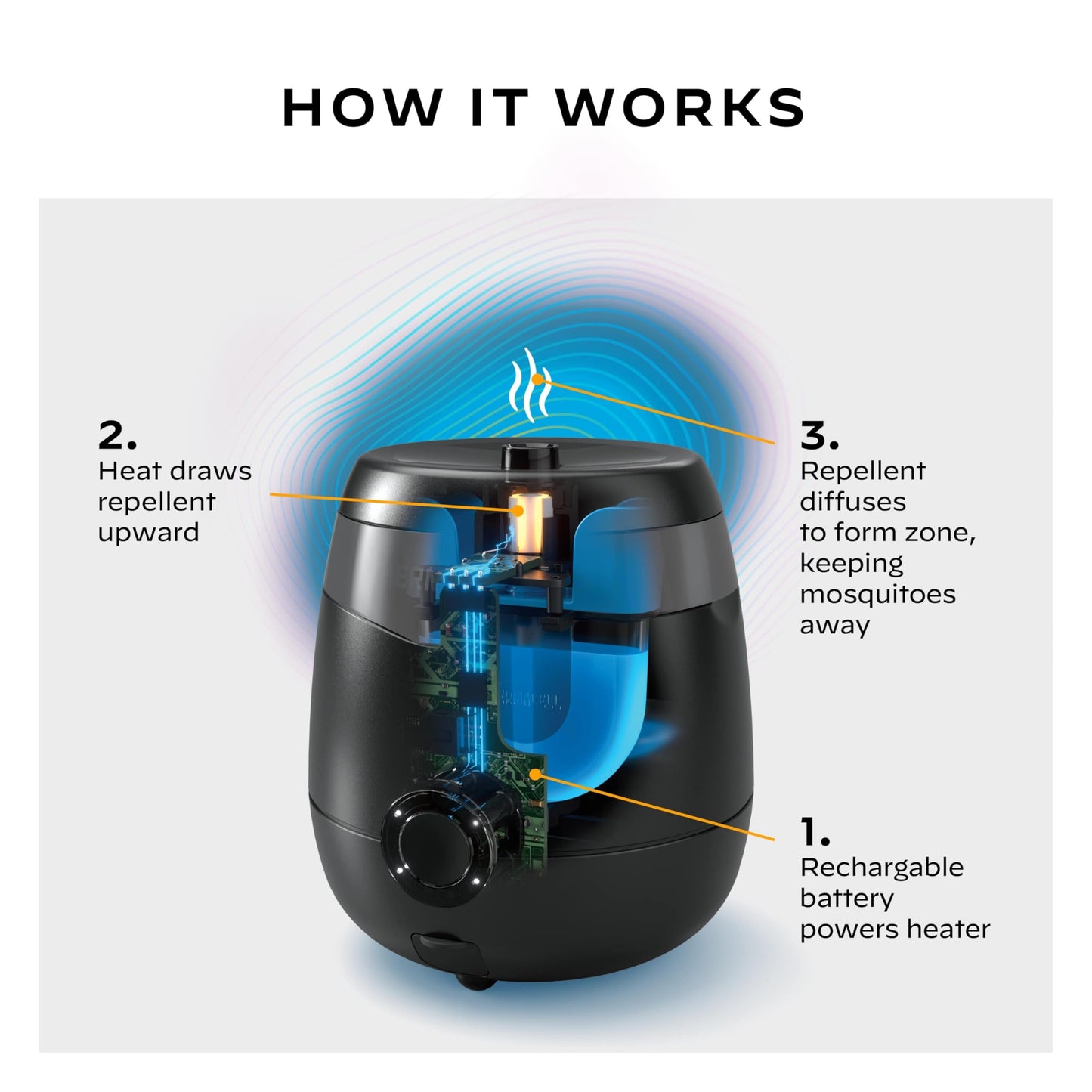 HOW IT WORKS

2.
Heat draws repellent upward

3.
Repellent diffuses to form zone, keeping mosquitoes away

1.
Rechargable battery powers heater