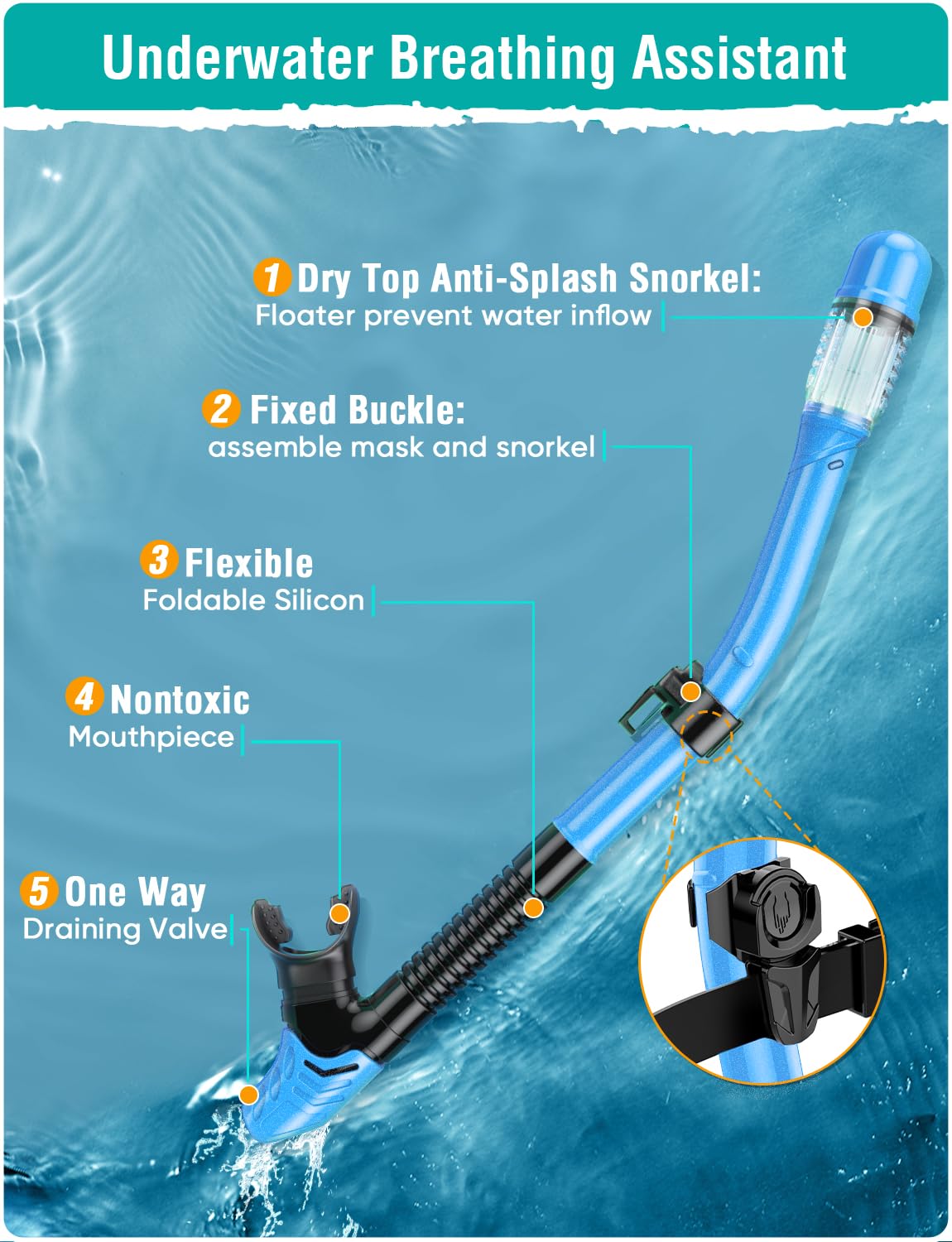 Underwater Breathing Assistant

1 Dry Top Anti-Splash Snorkel:
Floater prevent water inflow

2 Fixed Buckle:
assemble mask and snorkel

3 Flexible
Foldable Silicon

4 Nontoxic
Mouthpiece

5 One Way
Draining Valve