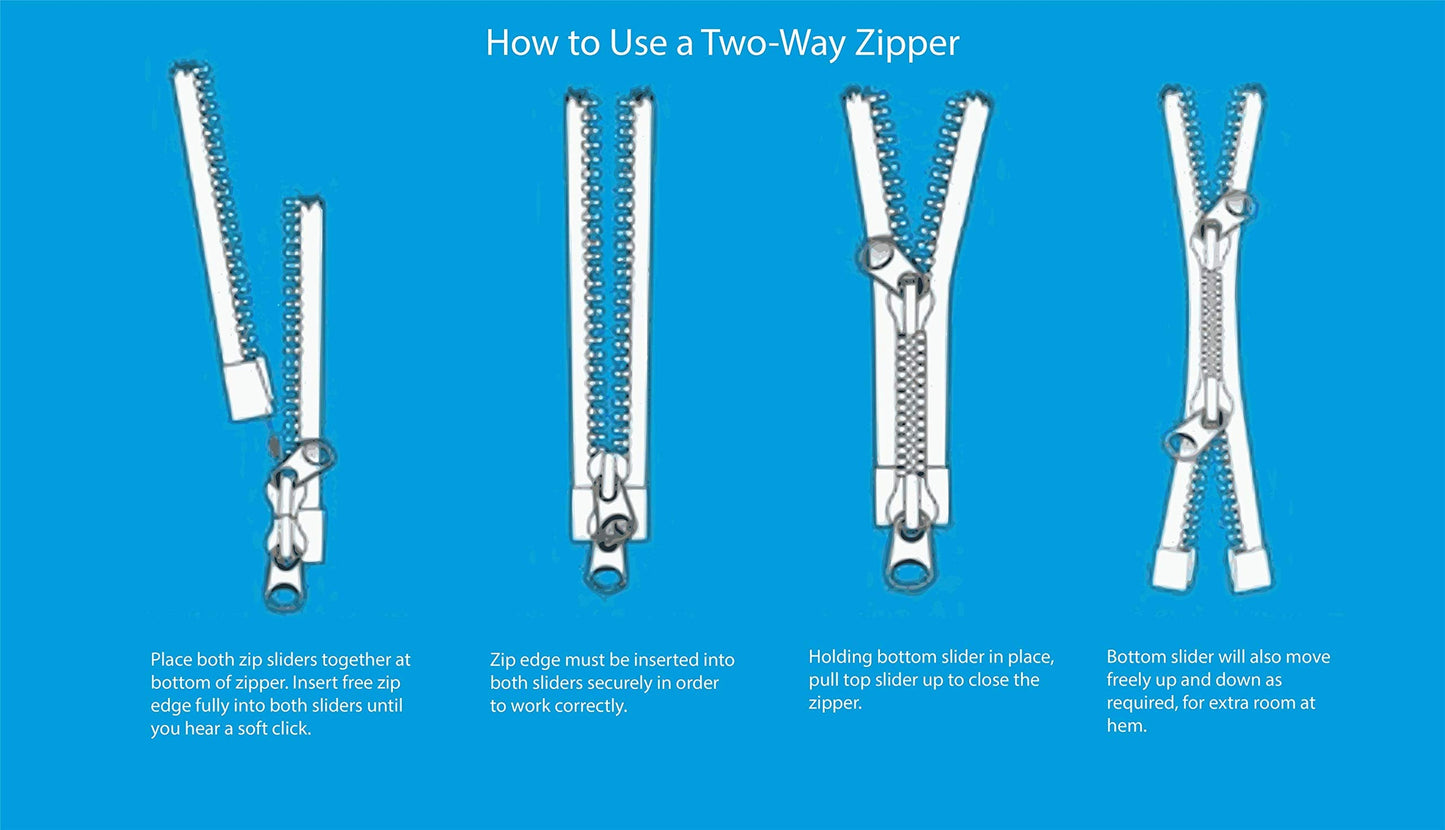 How to Use a Two-Way Zipper

Place both zip sliders together at bottom of zipper. Insert free zip edge fully into both sliders until you hear a soft click.

Zip edge must be inserted into both sliders securely in order to work correctly.

Holding bottom slider in place, pull top slider up to close the zipper.

Bottom slider will also move freely up and down as required, for extra room at hem.