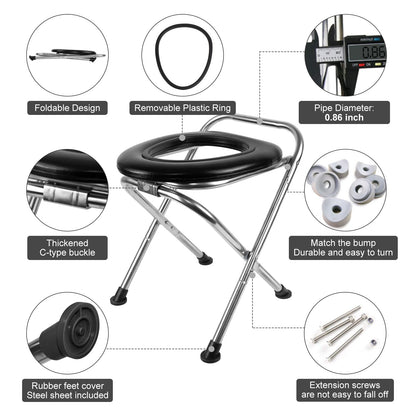 Foldable Design

Removable Plastic Ring

0.86

Pipe Diameter:
0.86 inch

Thickened
C-type buckle

Match the bump
Durable and easy to turn

Rubber feet cover
Steel sheet included

Extension screws
are not easy to fall off