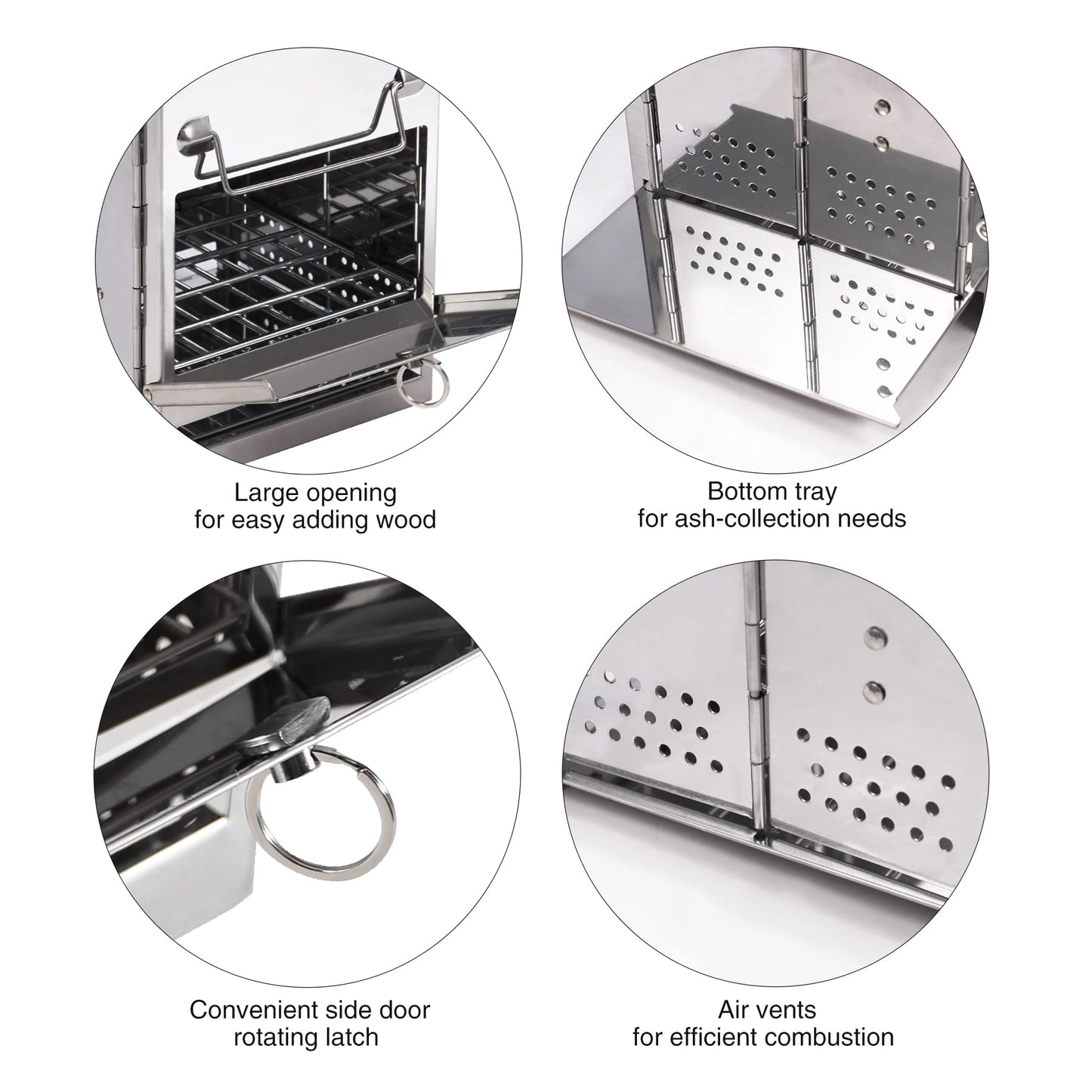 Large opening
for easy adding wood

Bottom tray
for ash-collection needs

Convenient side door
rotating latch

Air vents
for efficient combustion