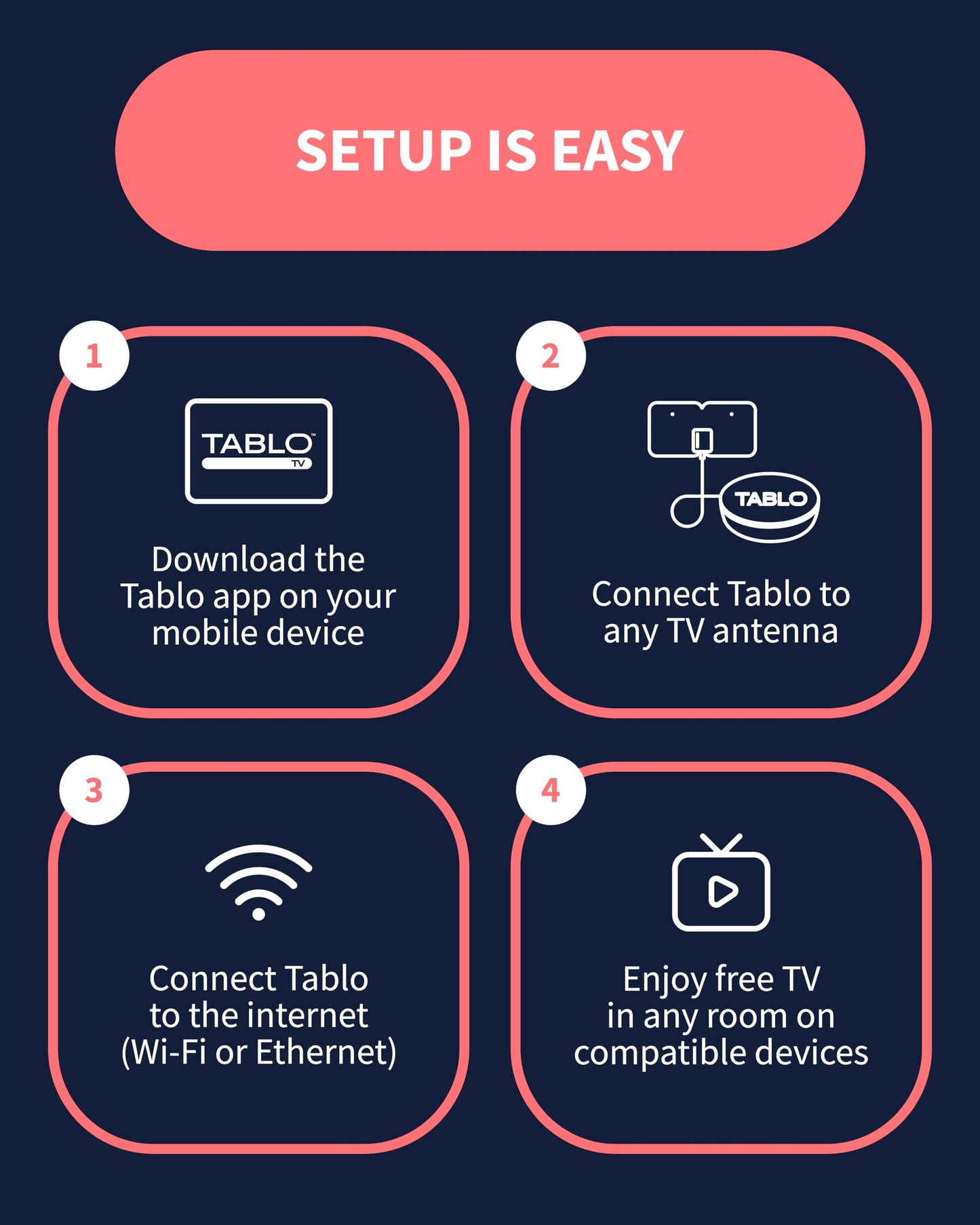 SETUP IS EASY

1

TABLO™ TV

Download the Tablo app on your mobile device

2

TABLO

Connect Tablo to any TV antenna

3

Connect Tablo to the internet (Wi-Fi or Ethernet)

4

Enjoy free TV in any room on compatible devices