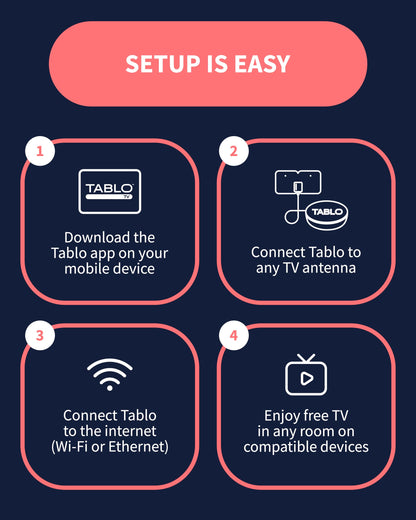 SETUP IS EASY

1

TABLO TV

Download the Tablo app on your mobile device

2

TABLO

Connect Tablo to any TV antenna

3

Connect Tablo to the internet (Wi-Fi or Ethernet)

4

Enjoy free TV in any room on compatible devices