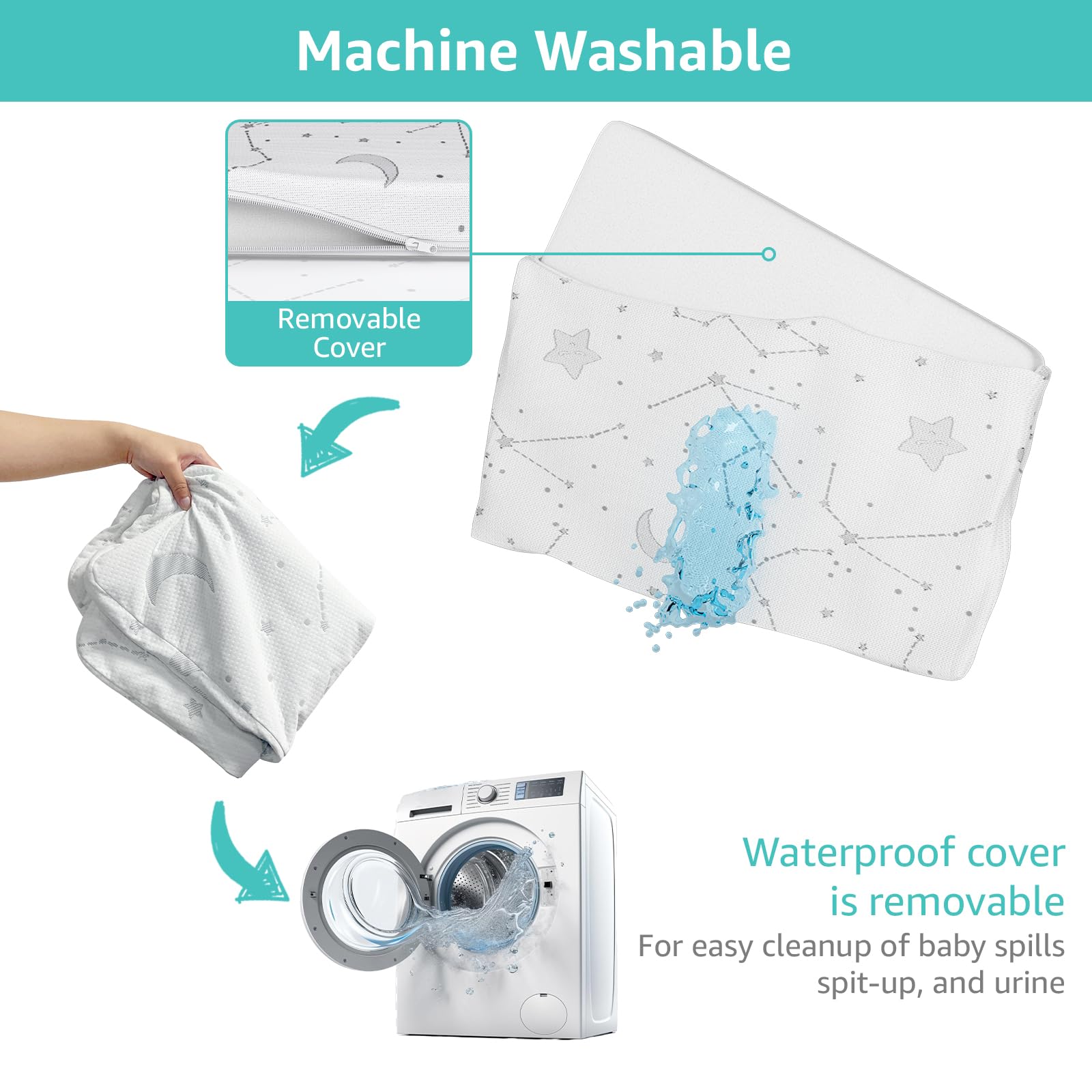 Machine Washable

Removable Cover

Waterproof cover is removable

For easy cleanup of baby spills spit-up, and urine