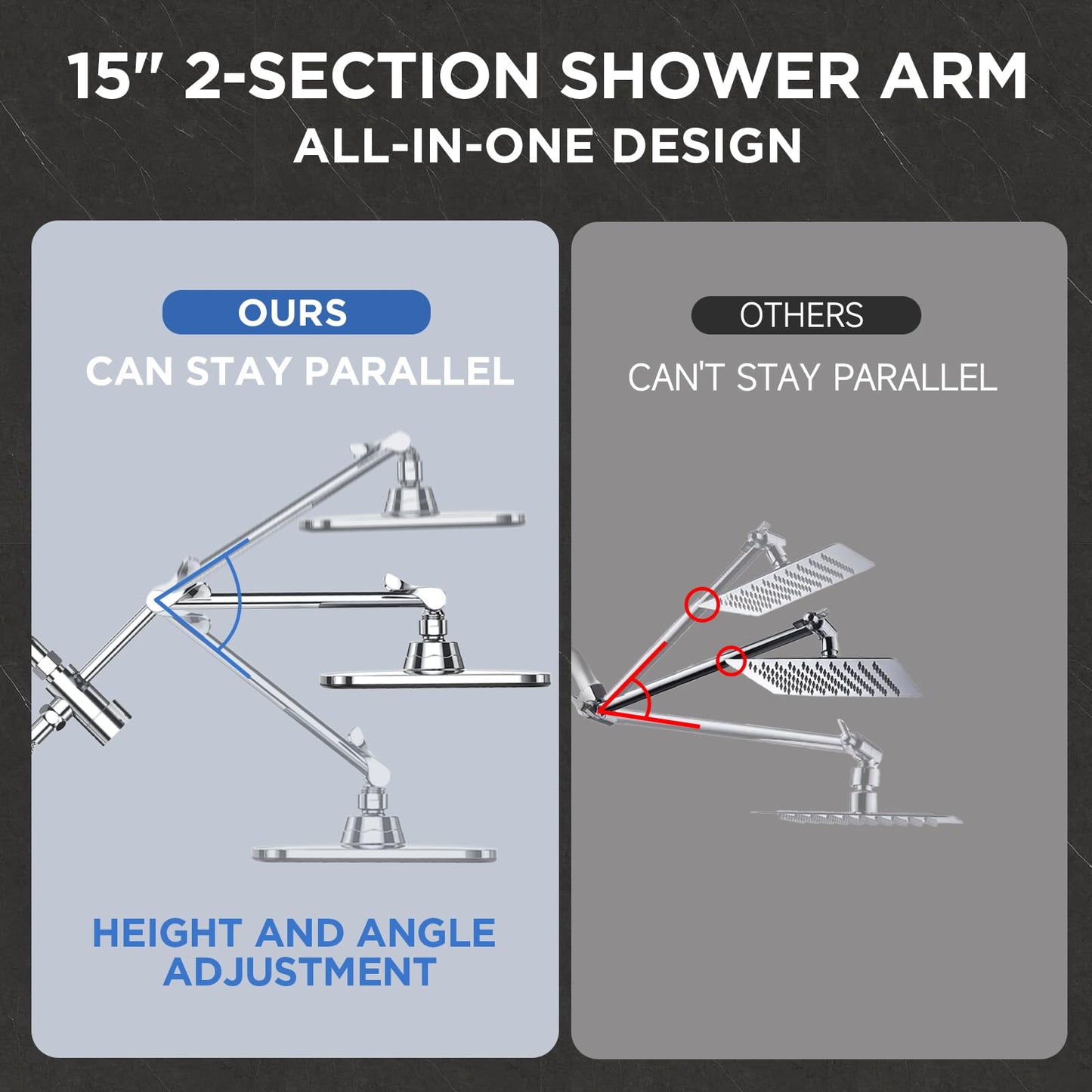 15" 2-SECTION SHOWER ARM
ALL-IN-ONE DESIGN

OURS
CAN STAY PARALLEL

HEIGHT AND ANGLE ADJUSTMENT

OTHERS
CAN'T STAY PARALLEL