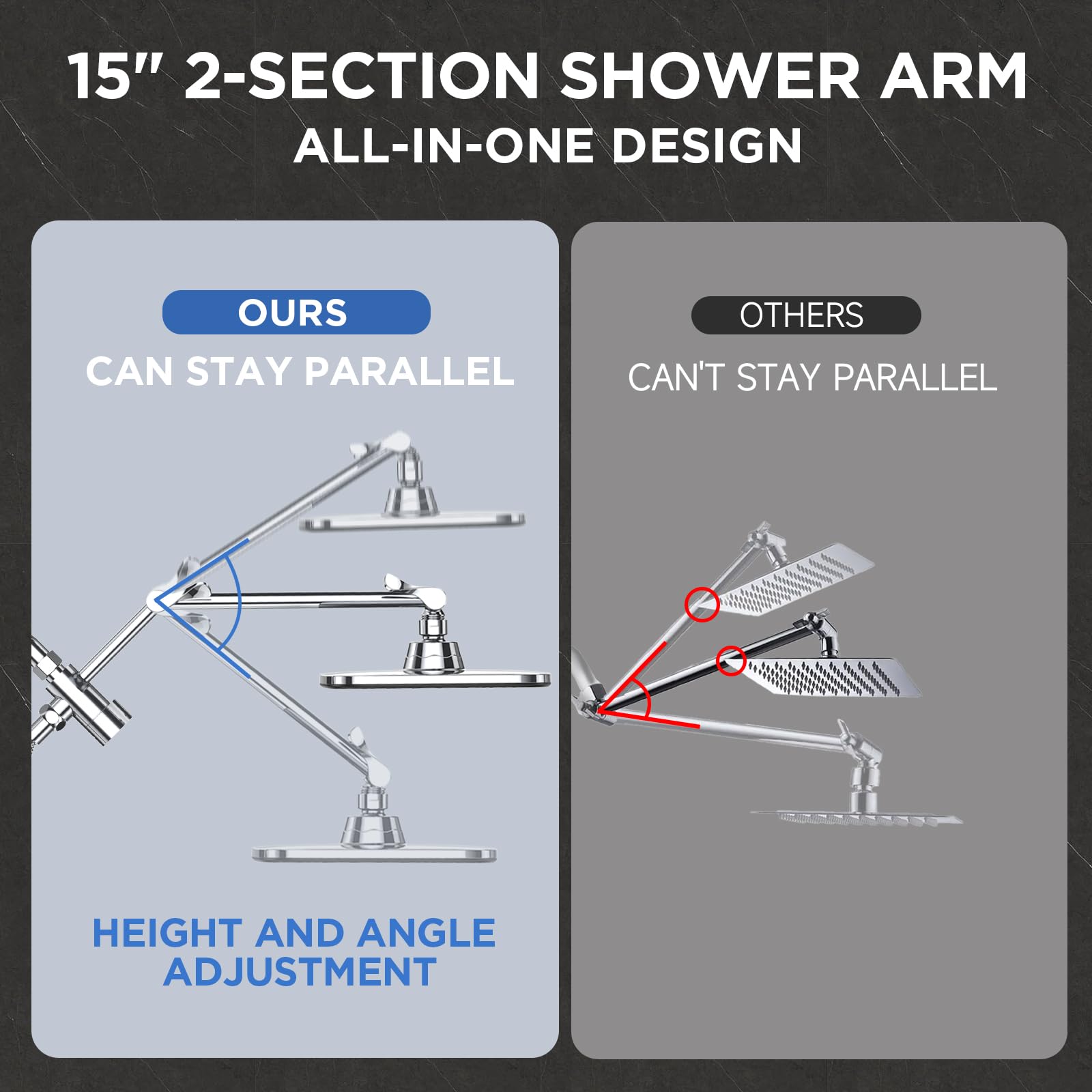 15" 2-SECTION SHOWER ARM
ALL-IN-ONE DESIGN

OURS
CAN STAY PARALLEL

HEIGHT AND ANGLE ADJUSTMENT

OTHERS
CAN'T STAY PARALLEL