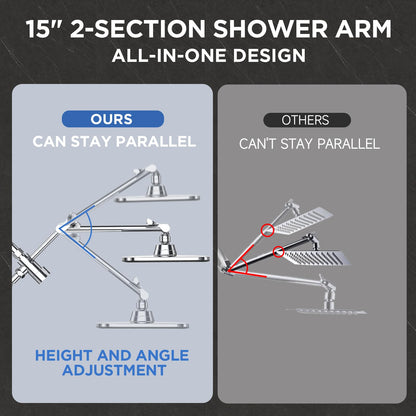 15" 2-SECTION SHOWER ARM
ALL-IN-ONE DESIGN

OURS
CAN STAY PARALLEL

HEIGHT AND ANGLE ADJUSTMENT

OTHERS
CAN'T STAY PARALLEL