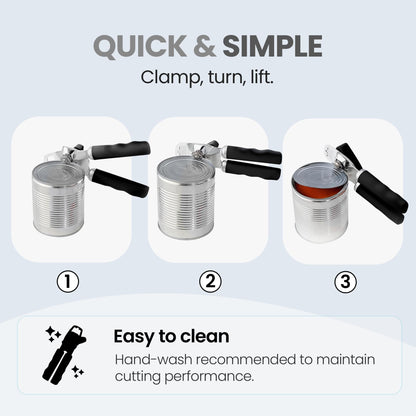 QUICK & SIMPLE
Clamp, turn, lift.

①

②

③

Easy to clean
Hand-wash recommended to maintain cutting performance.