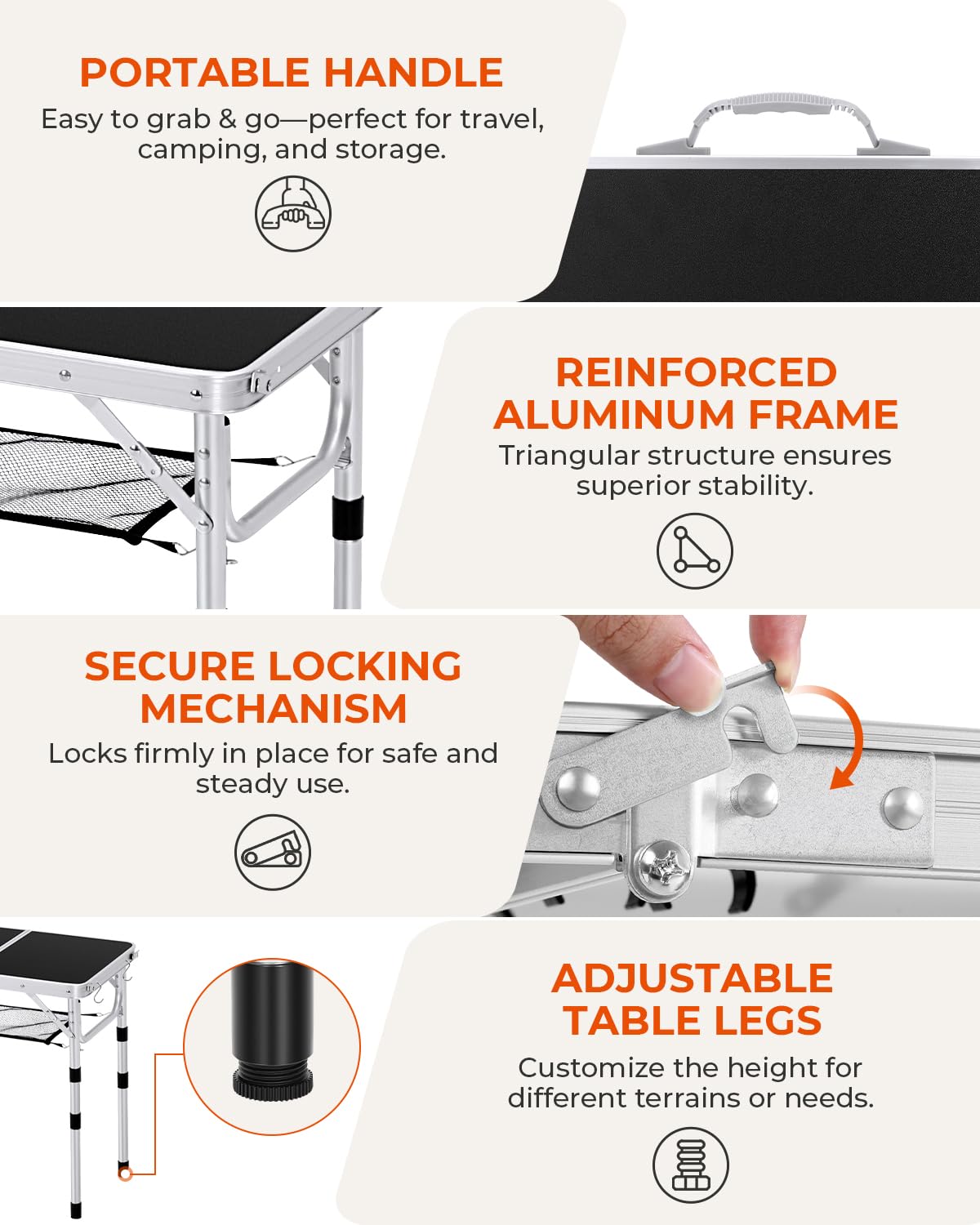 PORTABLE HANDLE

Easy to grab & go—perfect for travel, camping, and storage.

REINFORCED ALUMINUM FRAME

Triangular structure ensures superior stability.

SECURE LOCKING MECHANISM

Locks firmly in place for safe and steady use.

ADJUSTABLE TABLE LEGS

Customize the height for different terrains or needs.