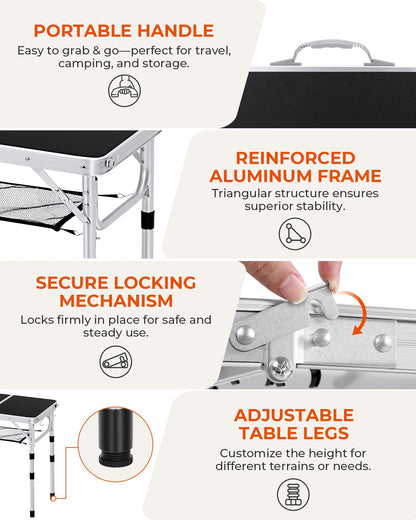 PORTABLE HANDLE

Easy to grab & go—perfect for travel, camping, and storage.

REINFORCED ALUMINUM FRAME

Triangular structure ensures superior stability.

SECURE LOCKING MECHANISM

Locks firmly in place for safe and steady use.

ADJUSTABLE TABLE LEGS

Customize the height for different terrains or needs.