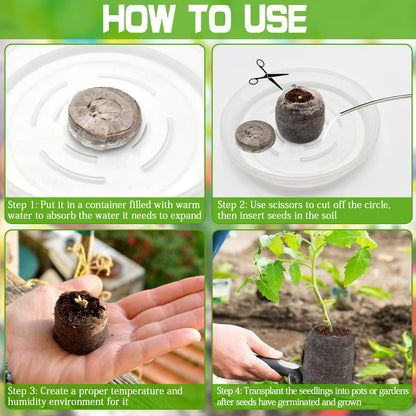 HOW TO USE

Step 1: Put it in a container filled with warm water to absorb the water it needs to expand

Step 2: Use scissors to cut off the circle, then insert seeds in the soil

Step 3: Create a proper temperature and humidity environment for it

Step 4: Transplant the seedlings into pots or gardens after seeds have germinated and grown