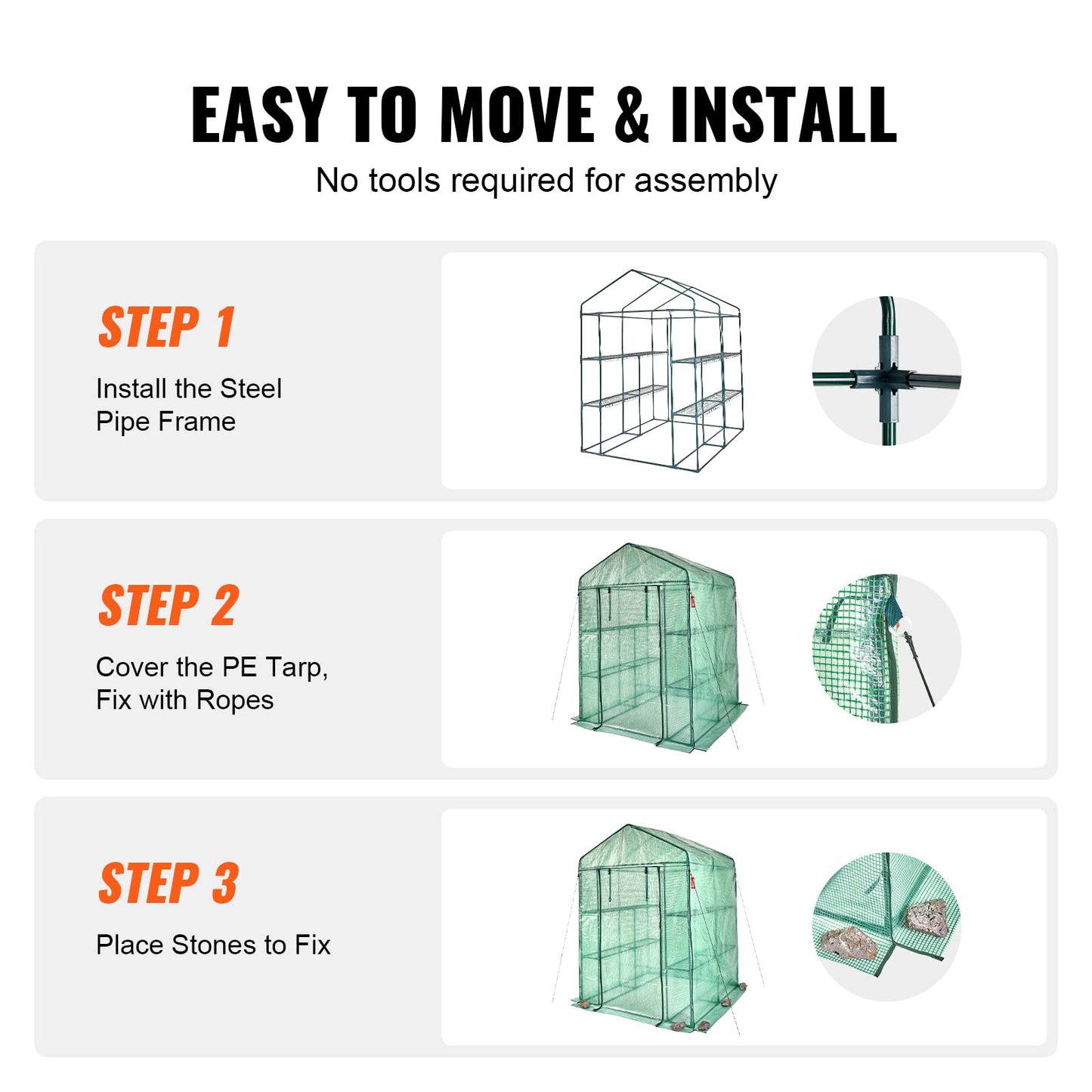 EASY TO MOVE & INSTALL
No tools required for assembly

STEP 1
Install the Steel Pipe Frame

STEP 2
Cover the PE Tarp, Fix with Ropes

STEP 3
Place Stones to Fix