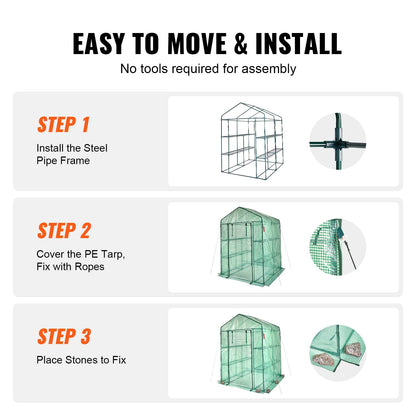 EASY TO MOVE & INSTALL
No tools required for assembly

STEP 1
Install the Steel Pipe Frame

STEP 2
Cover the PE Tarp, Fix with Ropes

STEP 3
Place Stones to Fix